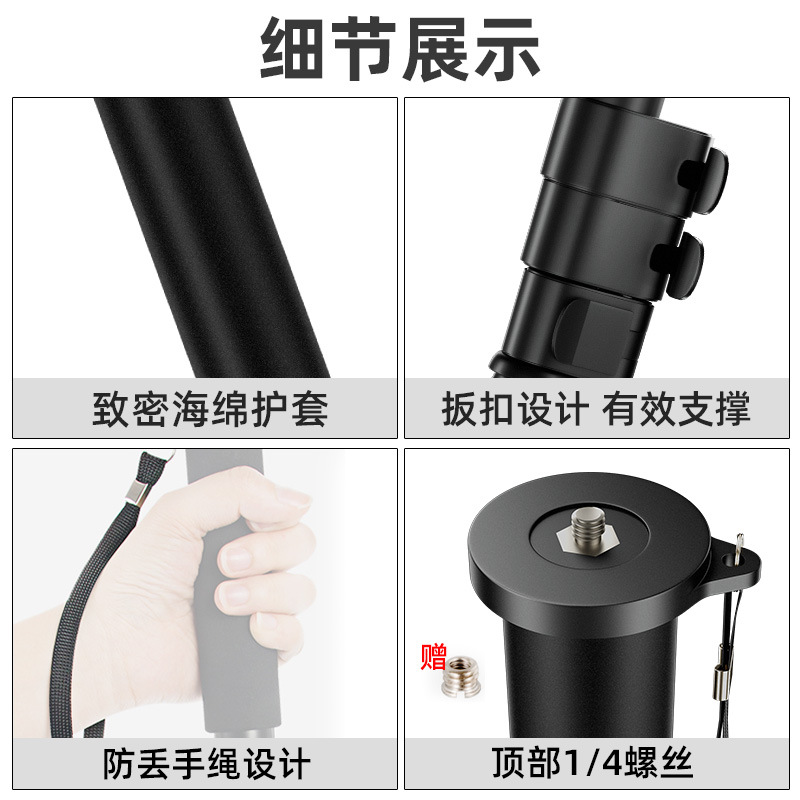 细节展示

致密海绵护套

扳扣设计 有效支撑

防丢手绳设计

赠

顶部1/4螺丝