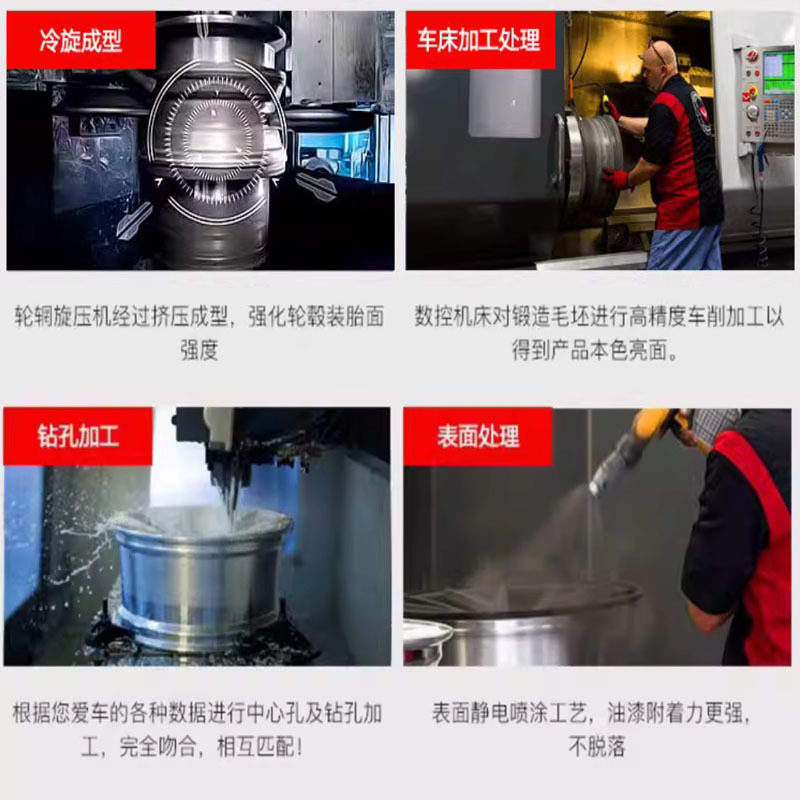 冷旋成型

轮辋旋压机经过挤压成型，强化轮毂装胎面强度

车床加工处理

数控机床对锻造毛坯进行高精度车削加工以得到产品本色亮面。

钻孔加工

根据您爱车的各种数据进行中心孔及钻孔加工，完全吻合，相互匹配！

表面处理

表面静电喷涂工艺，油漆附着力更强，不脱落