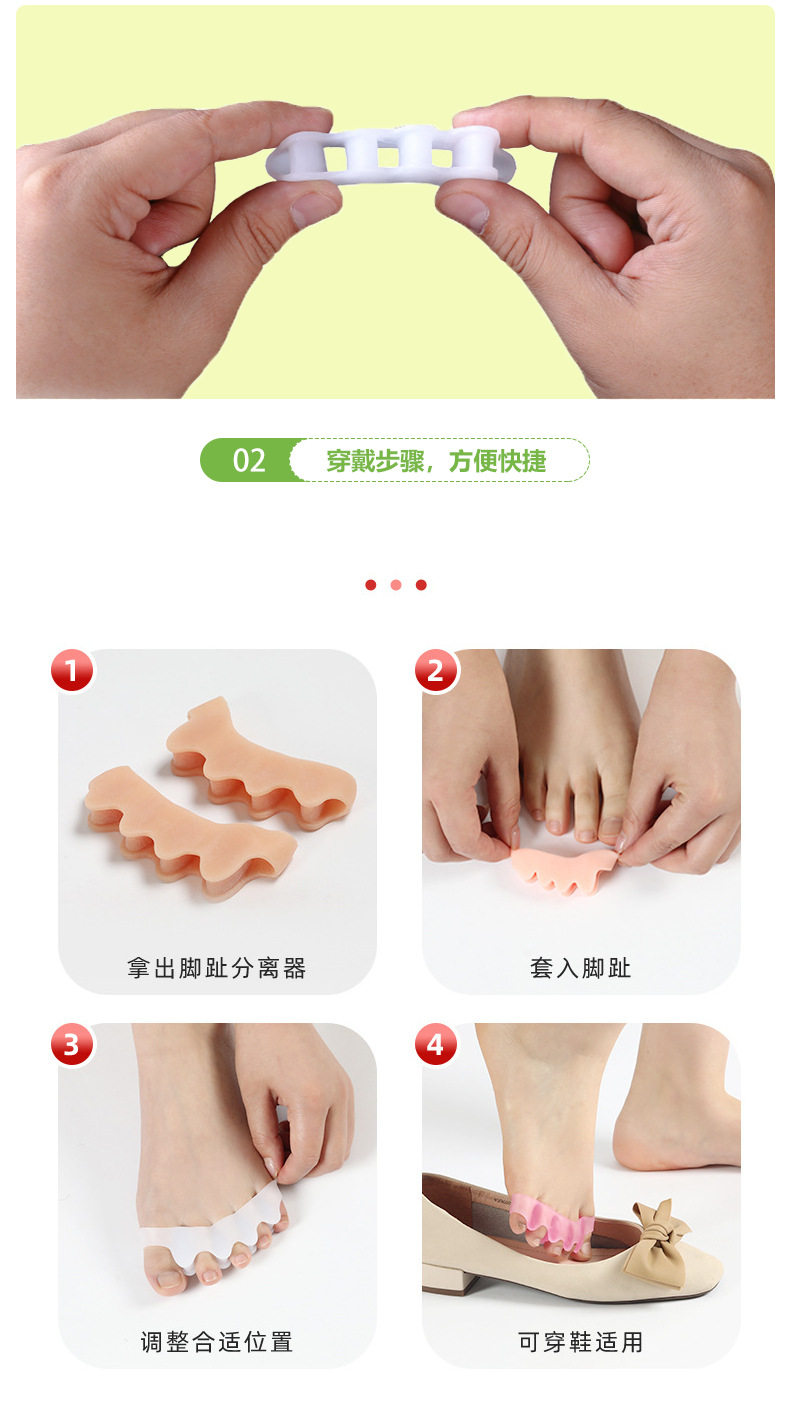 02 穿戴步骤，方便快捷

1
拿出脚趾分离器

2
套入脚趾

3
调整合适位置

4
可穿鞋适用