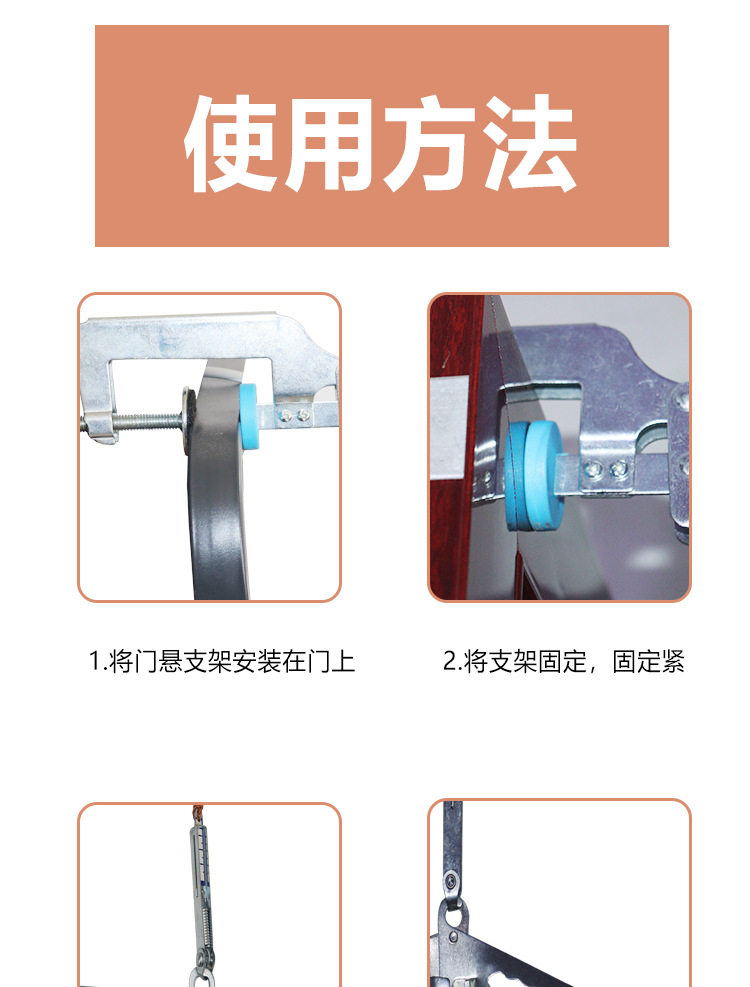 使用方法

1.将门悬支架安装在门上

2.将支架固定，固定紧