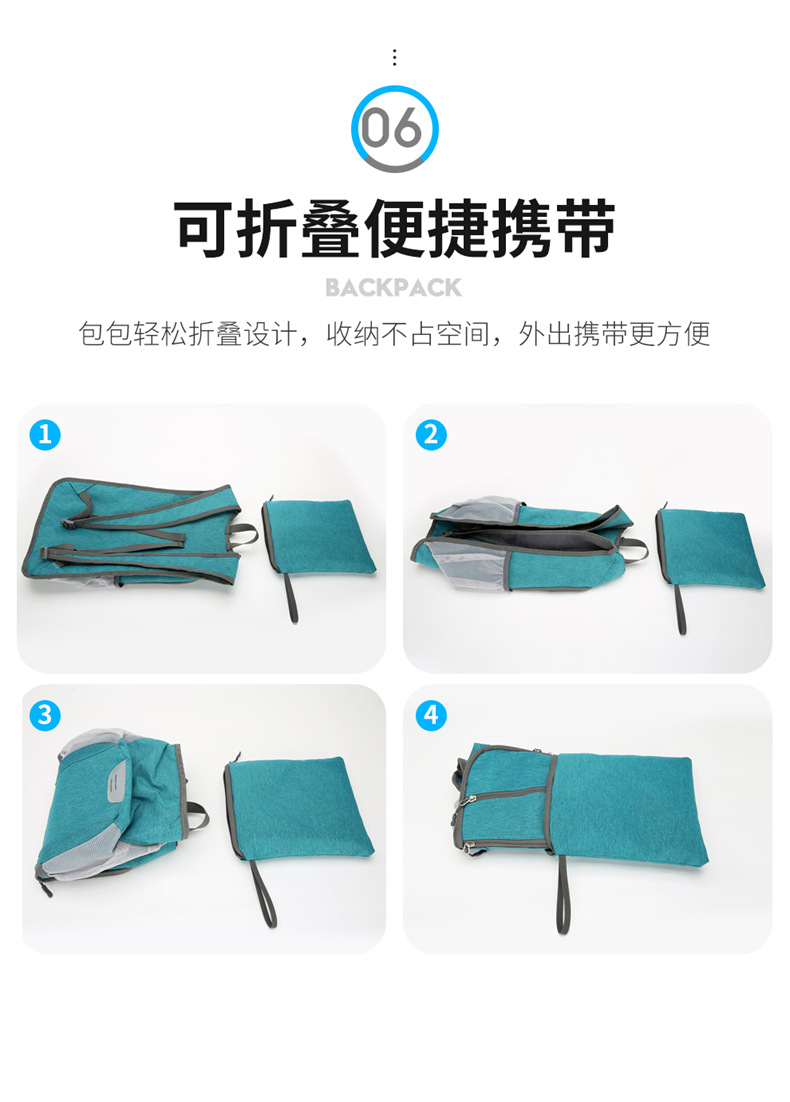 06

可折叠便捷携带

BACKPACK

包包轻松折叠设计，收纳不占空间，外出携带更方便

1

2

3

4