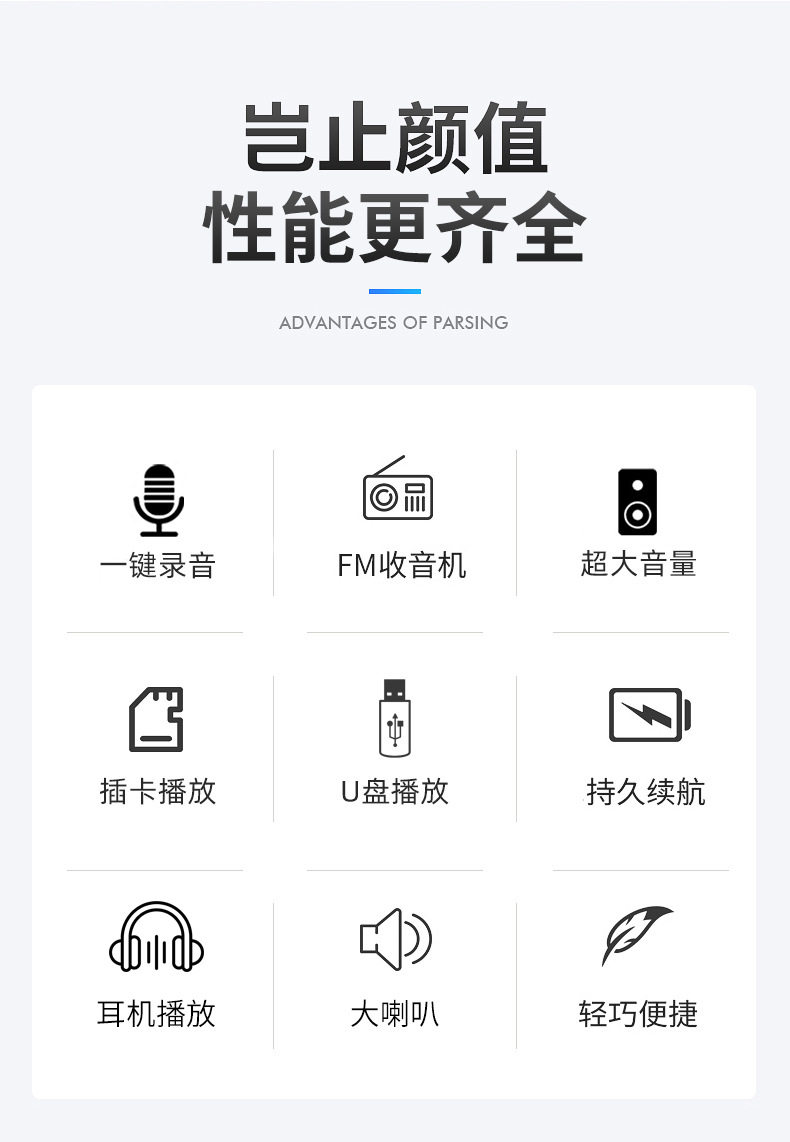 岂止颜值
性能更齐全

ADVANTAGES OF PARSING

一键录音

FM收音机

超大音量

插卡播放

U盘播放

持久续航

耳机播放

大喇叭

轻巧便捷