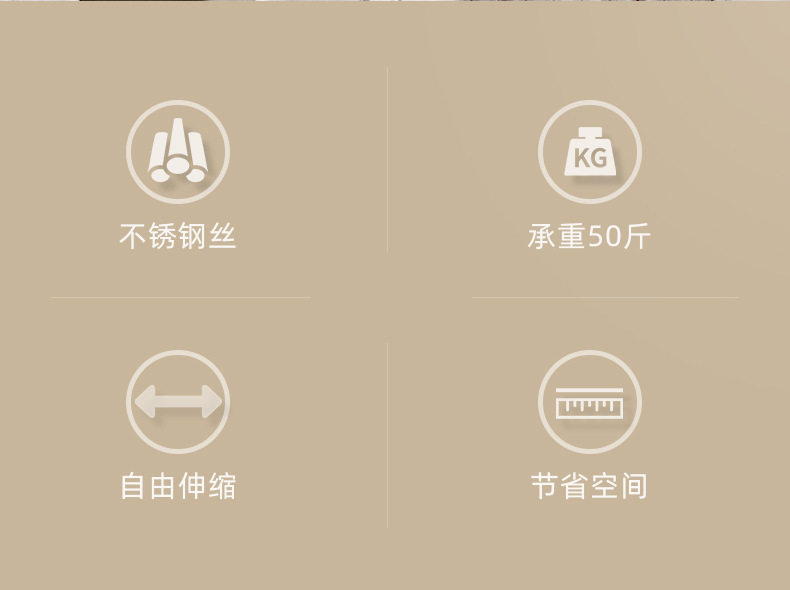 不锈钢丝

KG

承重50斤

自由伸缩

节省空间