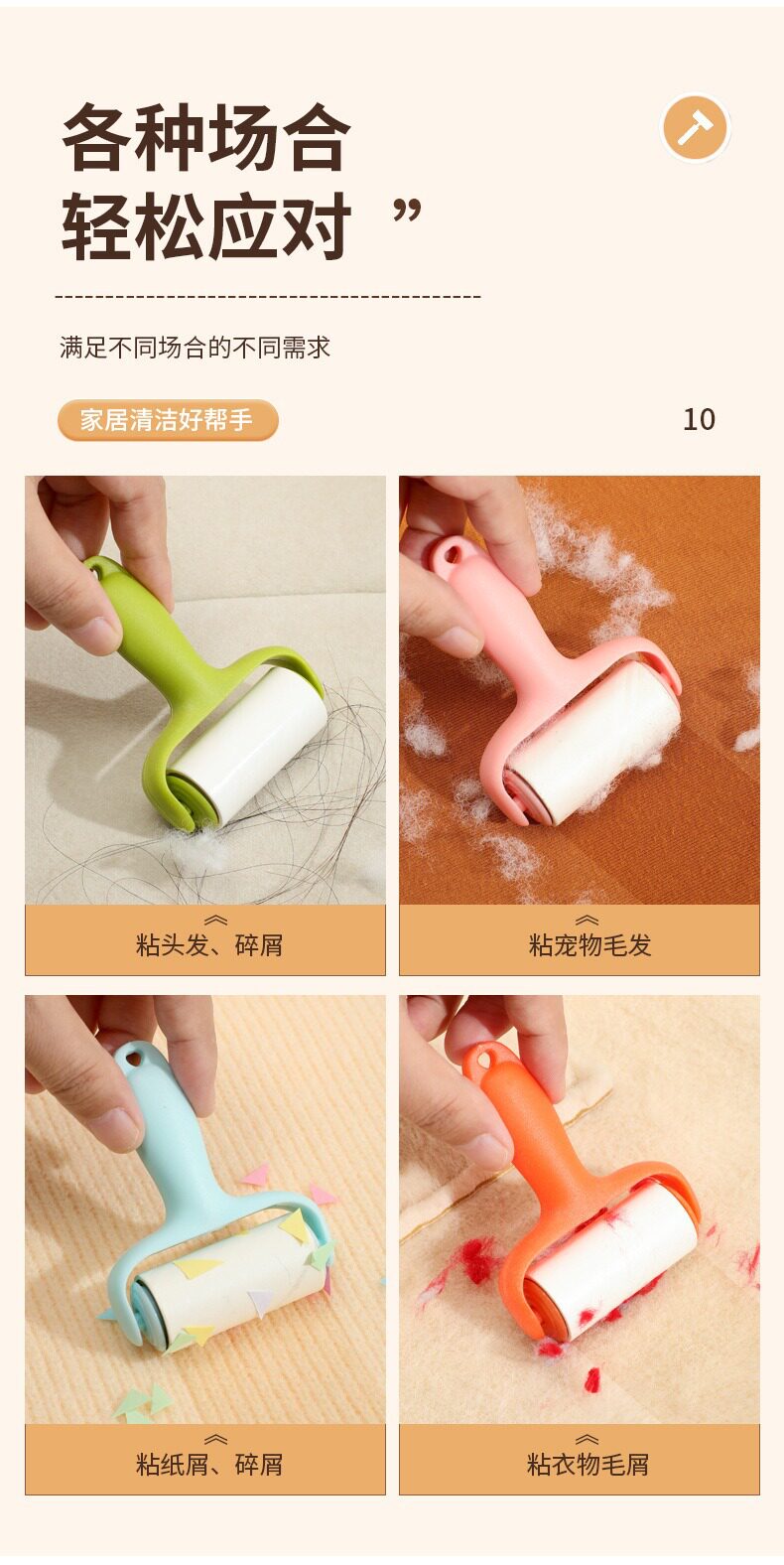 各种场合
轻松应对 ”

满足不同场合的不同需求

家居清洁好帮手

10

粘头发、碎屑

粘宠物毛发

粘纸屑、碎屑

粘衣物毛屑