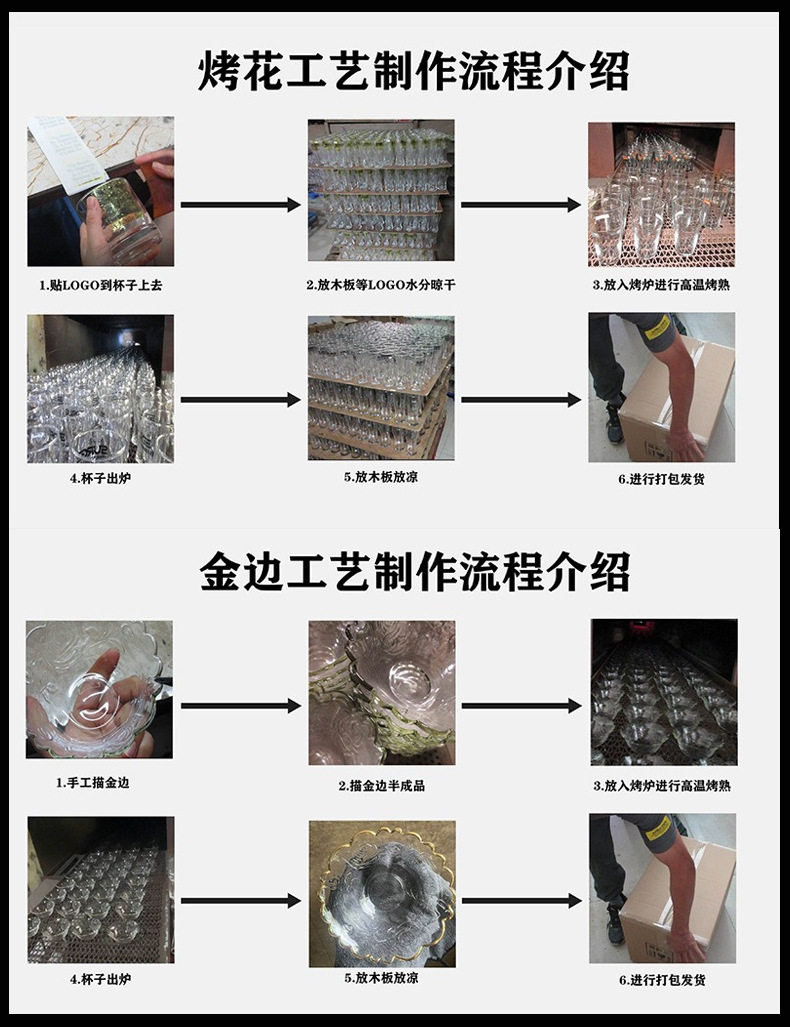 烤花工艺制作流程介绍

1.贴LOGO到杯子上去

2.放木板等LOGO水分晾干

3.放入烤炉进行高温烤熟

4.杯子出炉

5.放木板放凉

6.进行打包发货

金边工艺制作流程介绍

1.手工描金边

2.描金边半成品

3.放入烤炉进行高温烤熟

4.杯子出炉

5.放木板放凉

6.进行打包发货