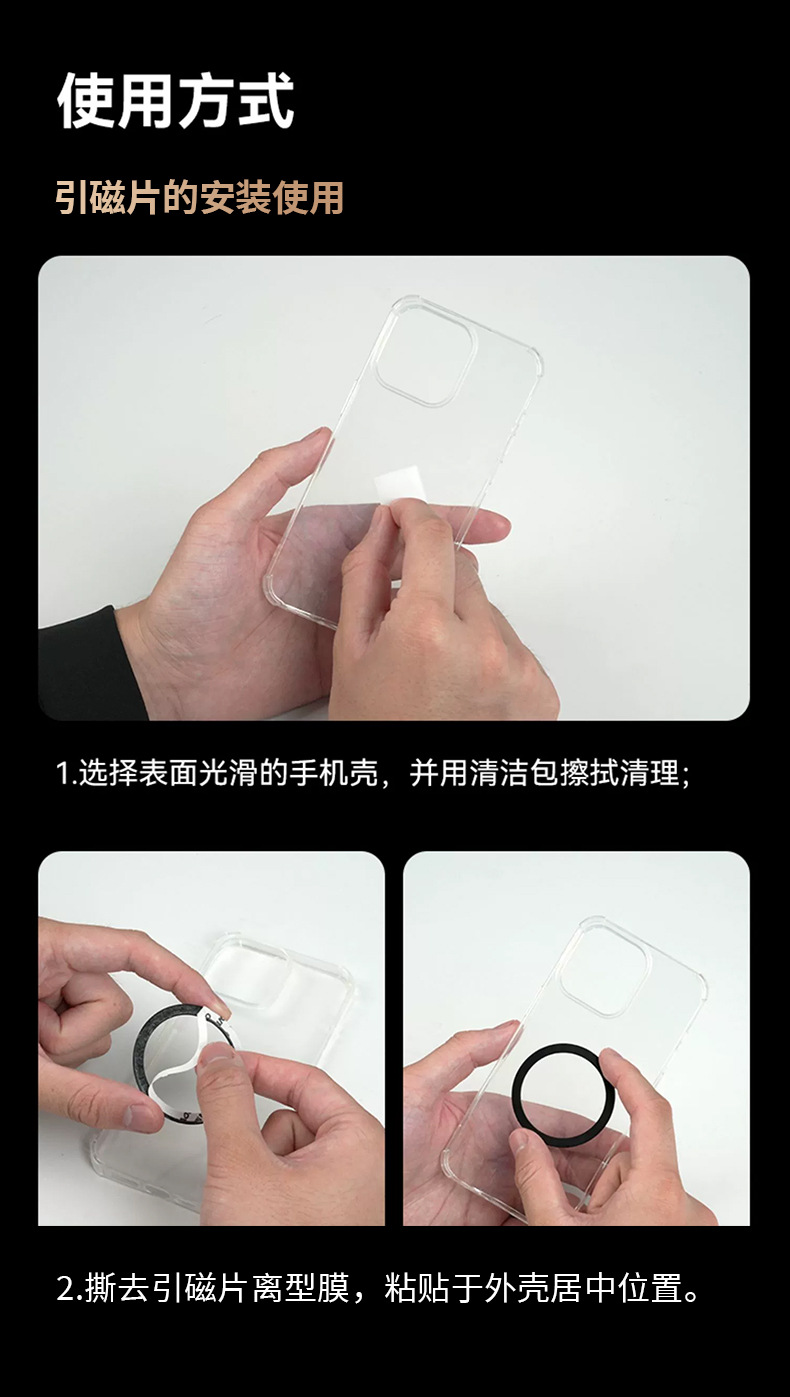 使用方式

引磁片的安装使用

1.选择表面光滑的手机壳，并用清洁包擦拭清理;

2.撕去引磁片离型膜，粘贴于外壳居中位置。