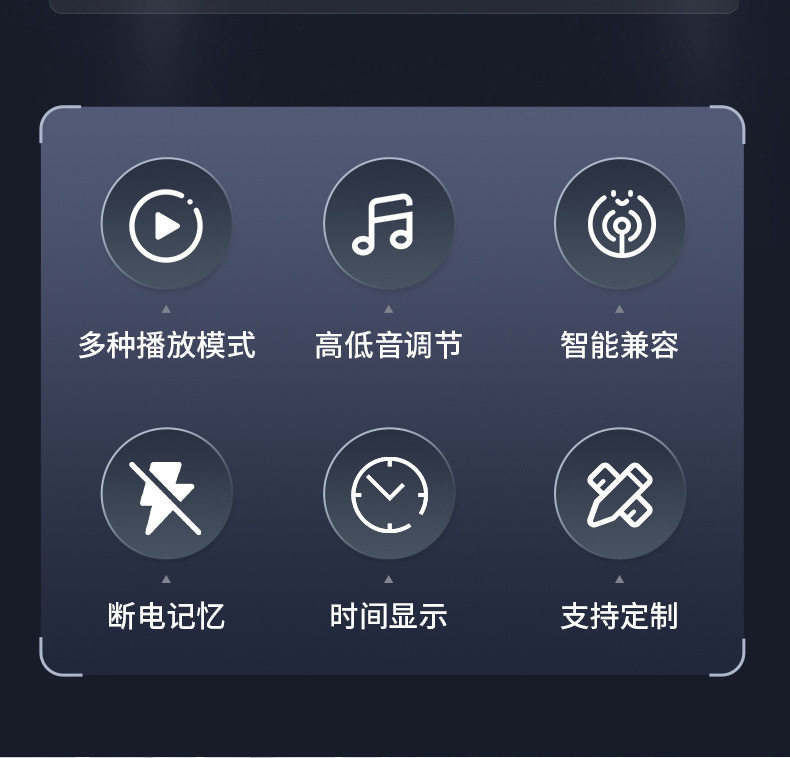 多种播放模式

高低音调节

智能兼容

断电记忆

时间显示

支持定制