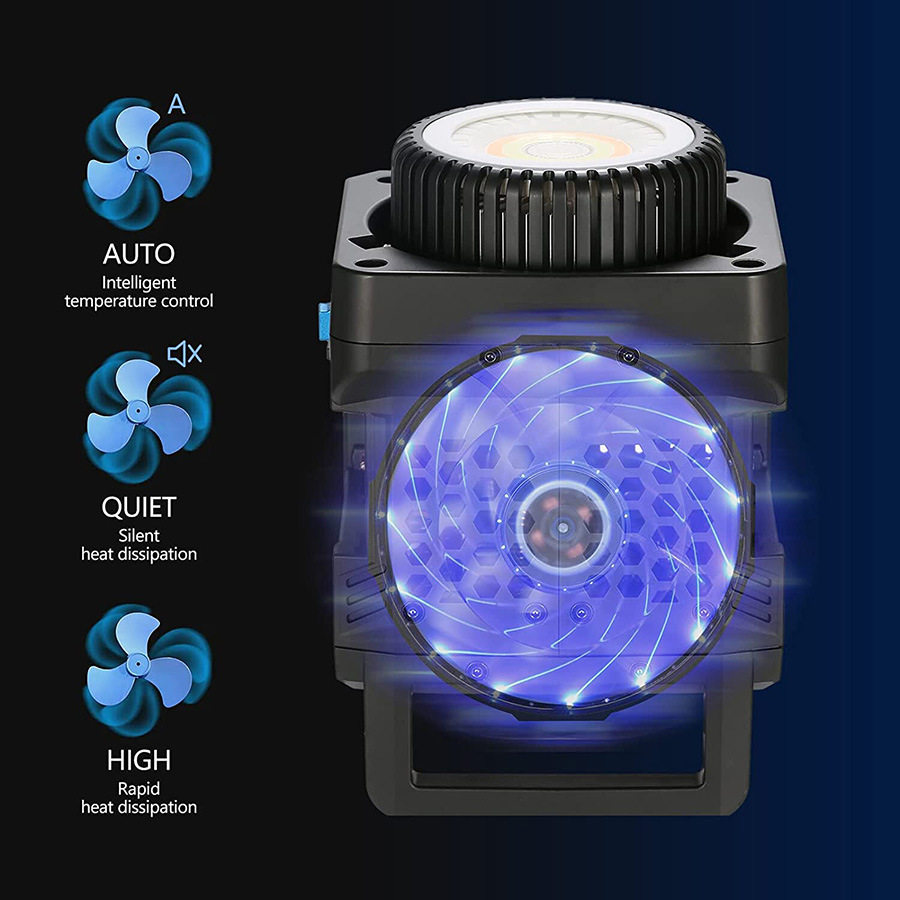 A

AUTO
Intelligent temperature control

QUIET
Silent heat dissipation

HIGH
Rapid heat dissipation