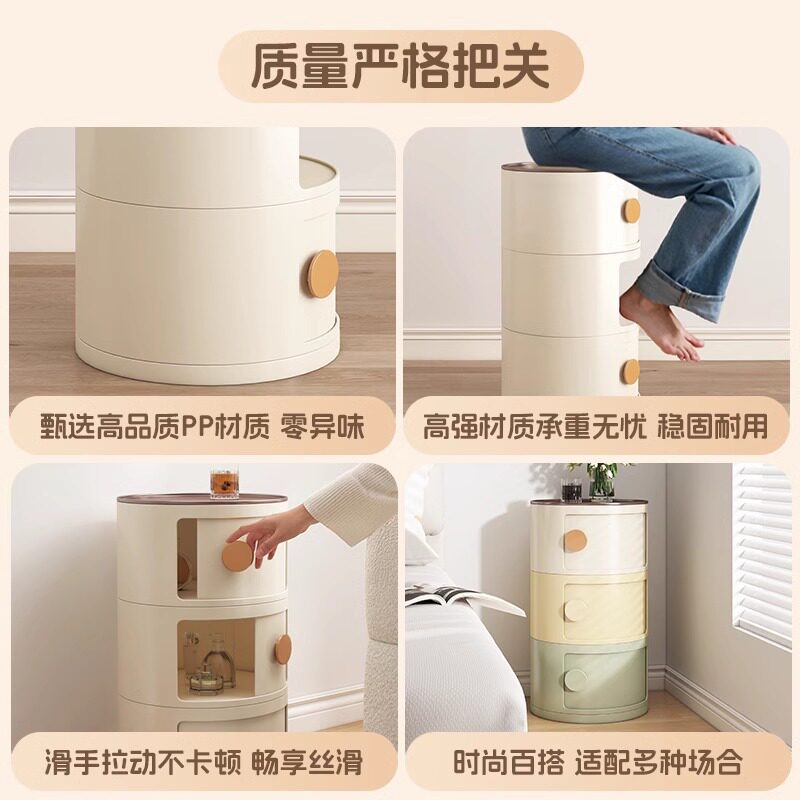 质量严格把关

甄选高品质PP材质 零异味

高强材质承重无忧 稳固耐用

滑手拉动不卡顿 畅享丝滑

时尚百搭 适配多种场合