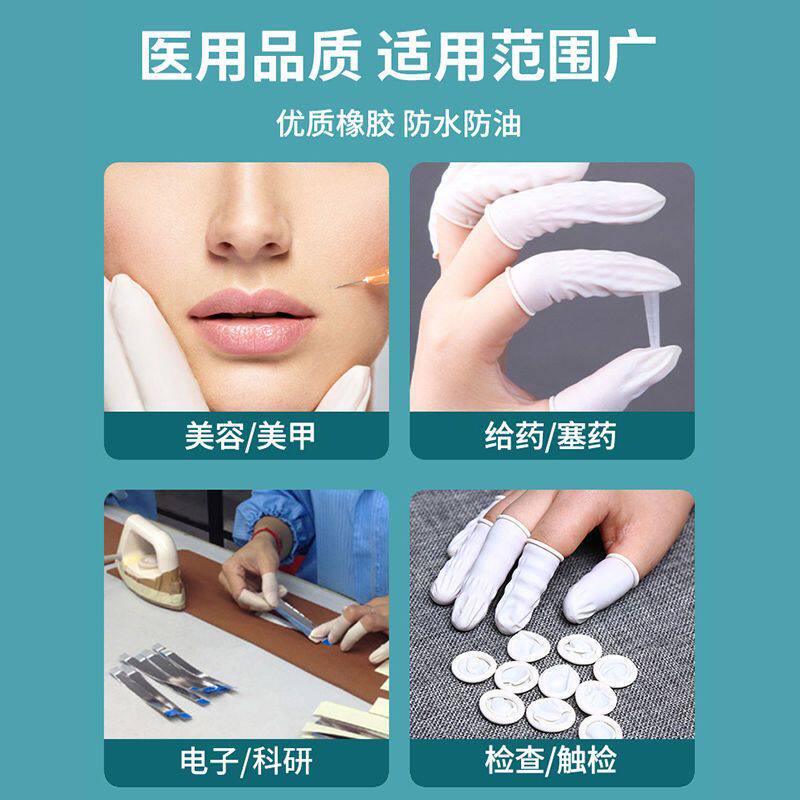 医用品质 适用范围广

优质橡胶 防水防油

美容/美甲

给药/塞药

电子/科研

检查/触检