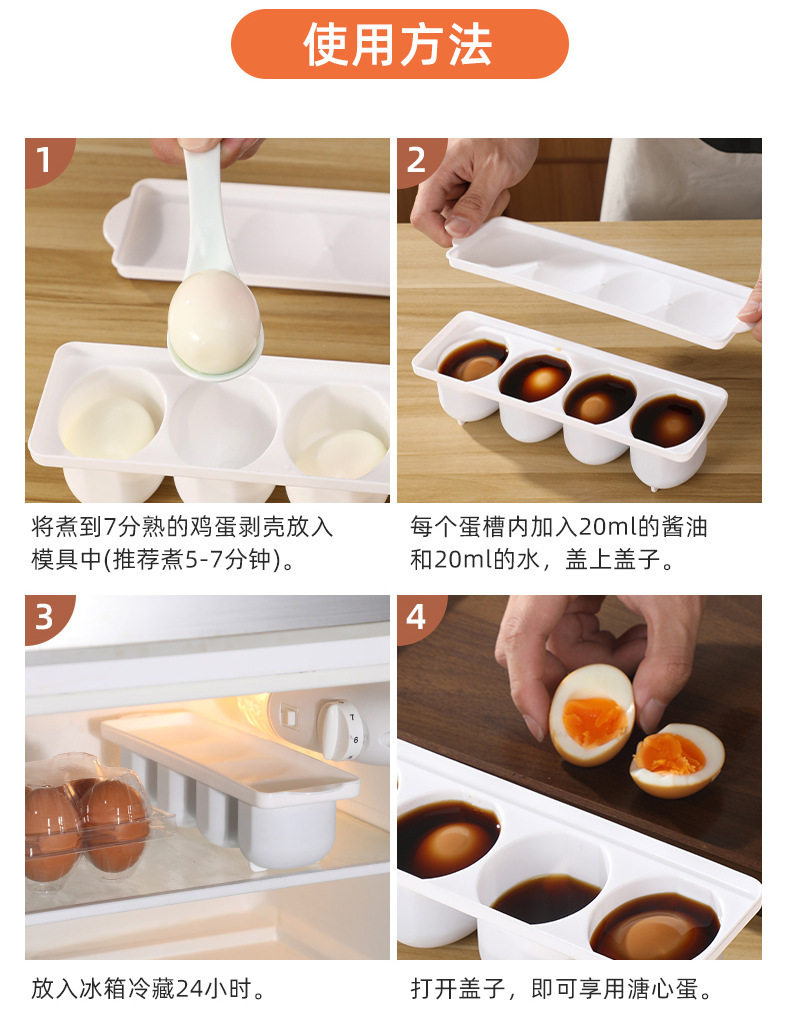 使用方法

1

将煮到7分熟的鸡蛋剥壳放入模具中(推荐煮5-7分钟)。

2

每个蛋槽内加入20ml的酱油和20ml的水，盖上盖子。

3

放入冰箱冷藏24小时。

4

打开盖子，即可享用溏心蛋。