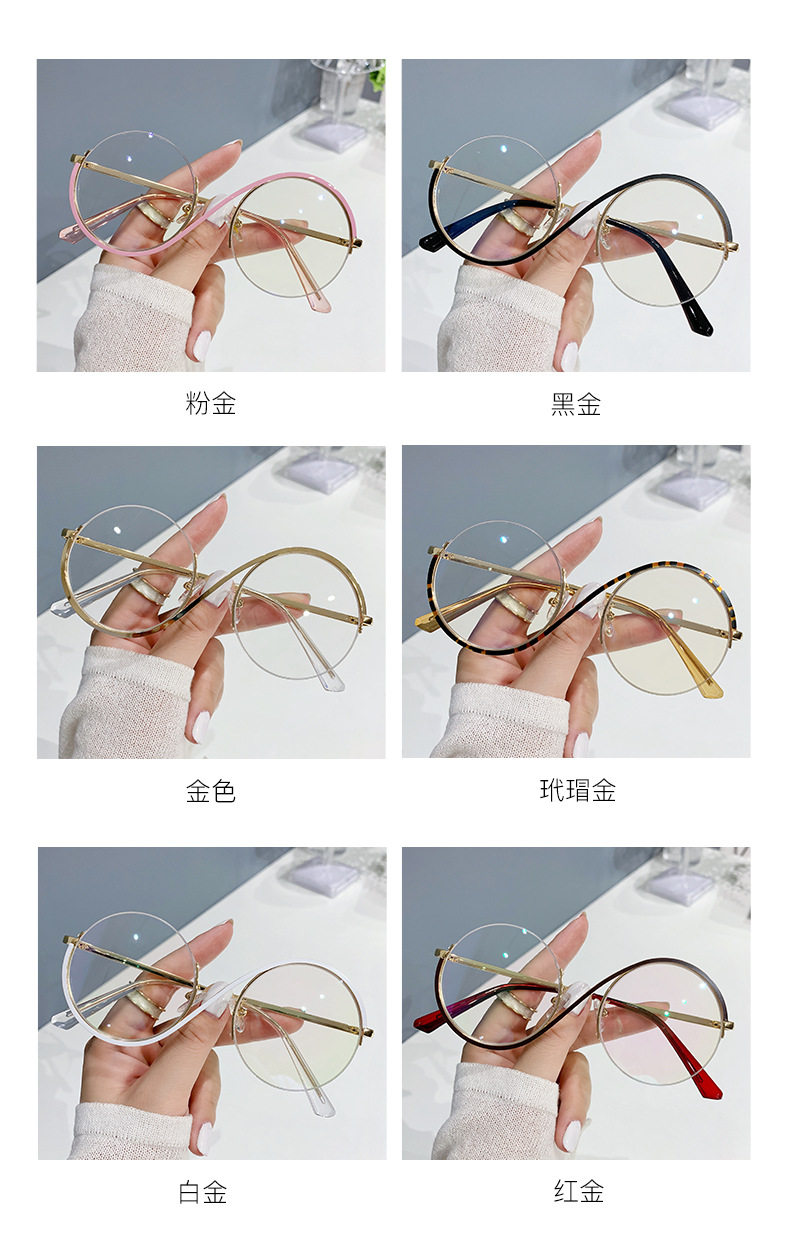 粉金

黑金

金色

玳瑁金

白金

红金