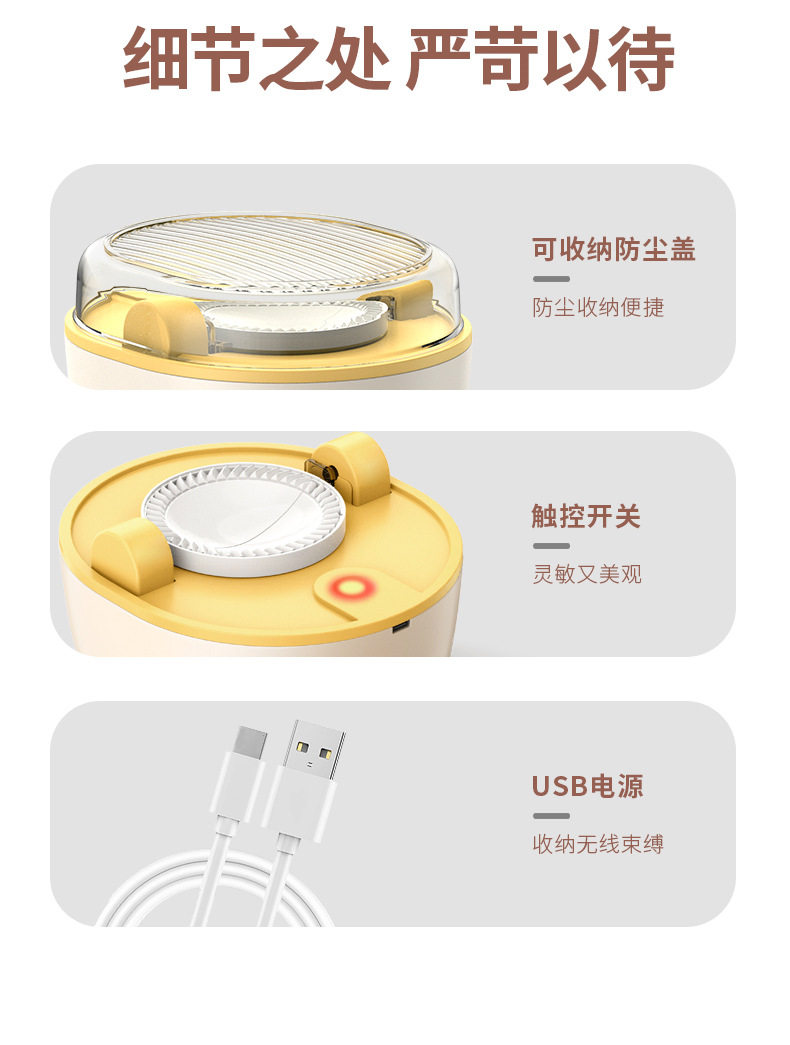 细节之处 严苛以待

可收纳防尘盖

防尘收纳便捷

触控开关

灵敏又美观

USB电源

收纳无线束缚