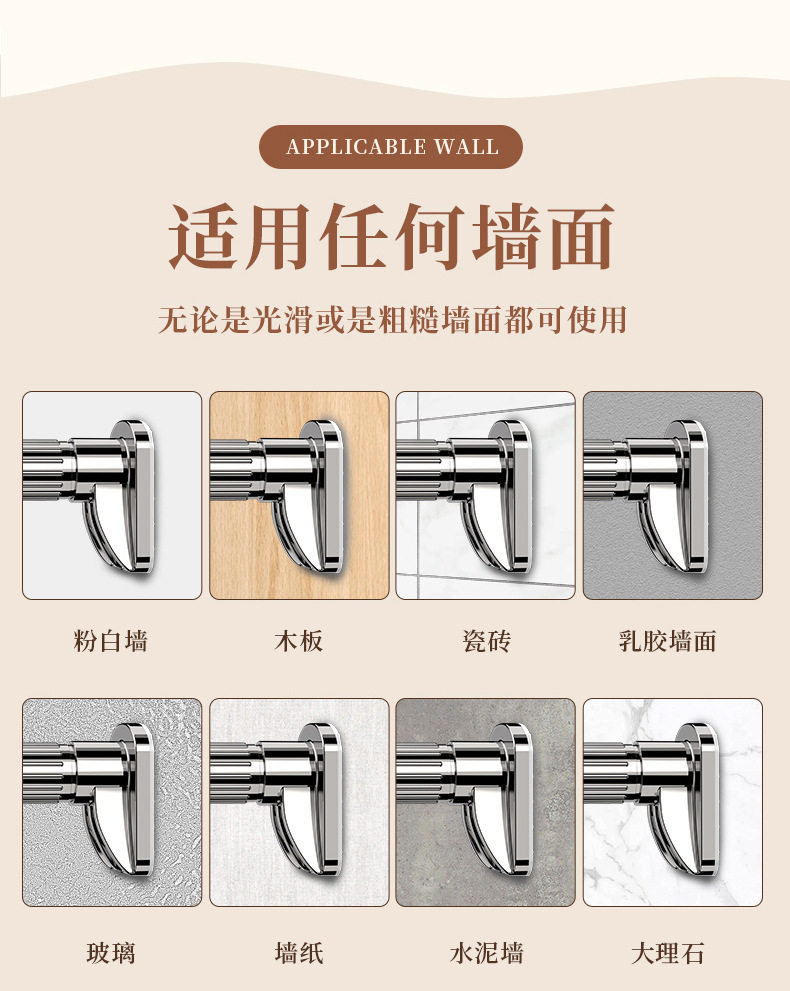 APPLICABLE WALL

适用任何墙面

无论是光滑或是粗糙墙面都可使用

粉白墙

木板

瓷砖

乳胶墙面

玻璃

墙纸

水泥墙

大理石