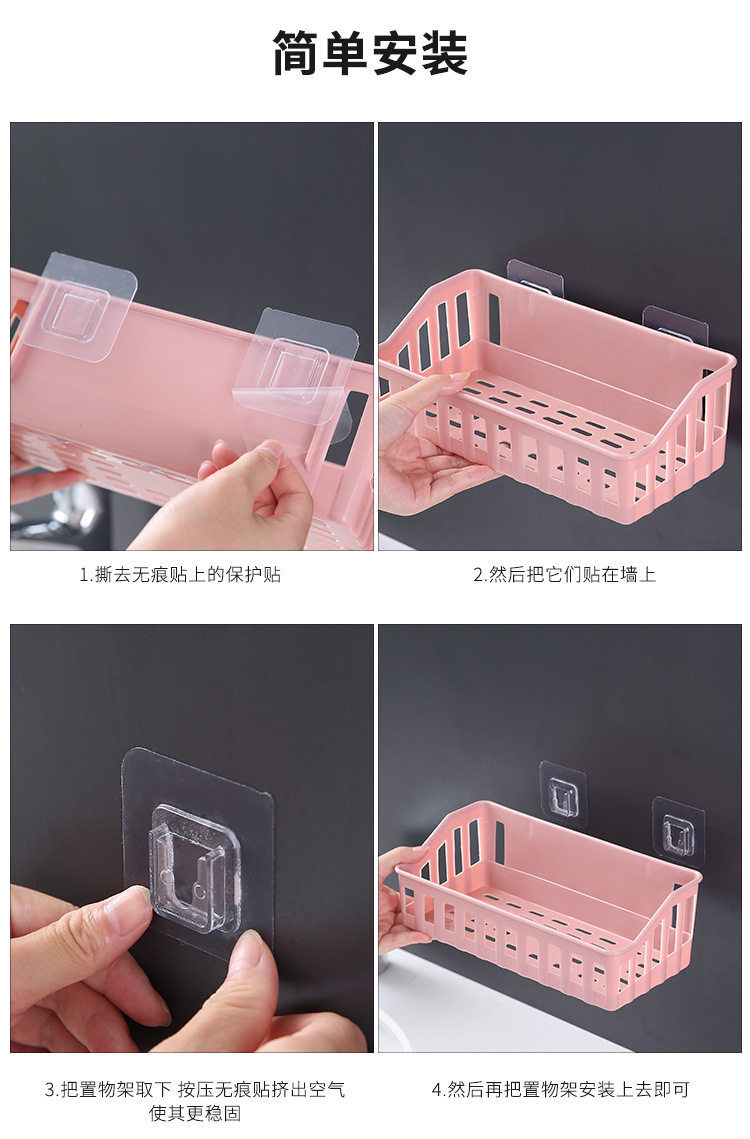 简单安装

1.撕去无痕贴上的保护贴

2.然后把它们贴在墙上

3.把置物架取下 按压无痕贴挤出空气使其更稳固

4.然后再把置物架安装上去即可