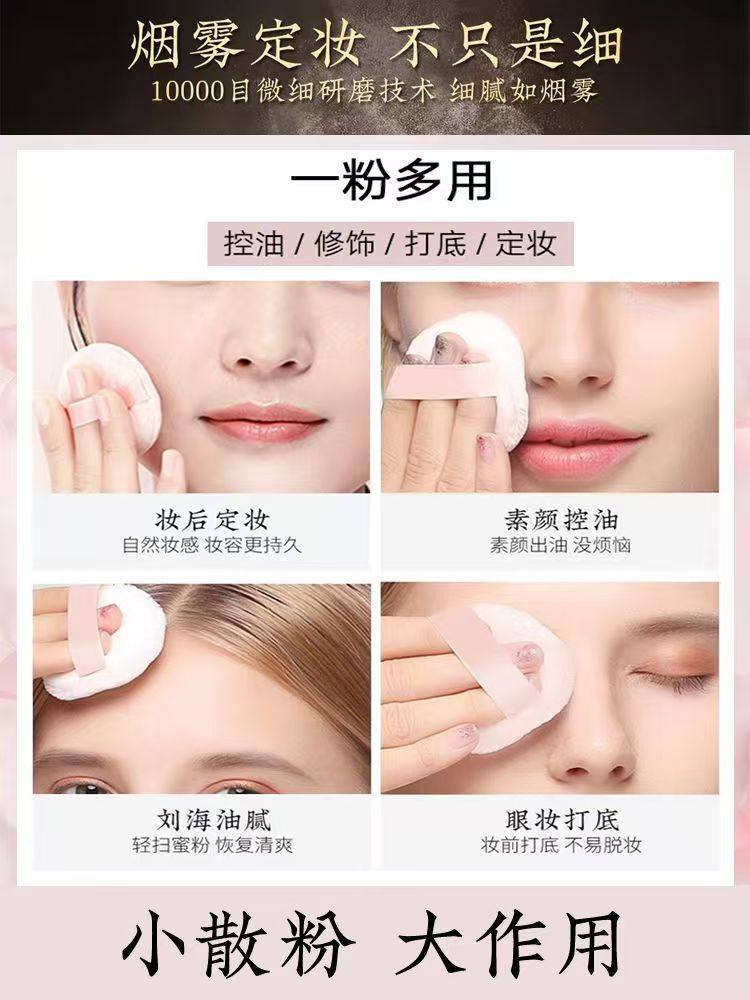 烟雾定妆 不只是细
10000目微细研磨技术 细腻如烟雾

一粉多用

控油 / 修饰 / 打底 / 定妆

妆后定妆
自然妆感 妆容更持久

素颜控油
素颜出油 没烦恼

刘海油腻
轻扫蜜粉 恢复清爽

眼妆打底
妆前打底 不易脱妆

小散粉 大作用