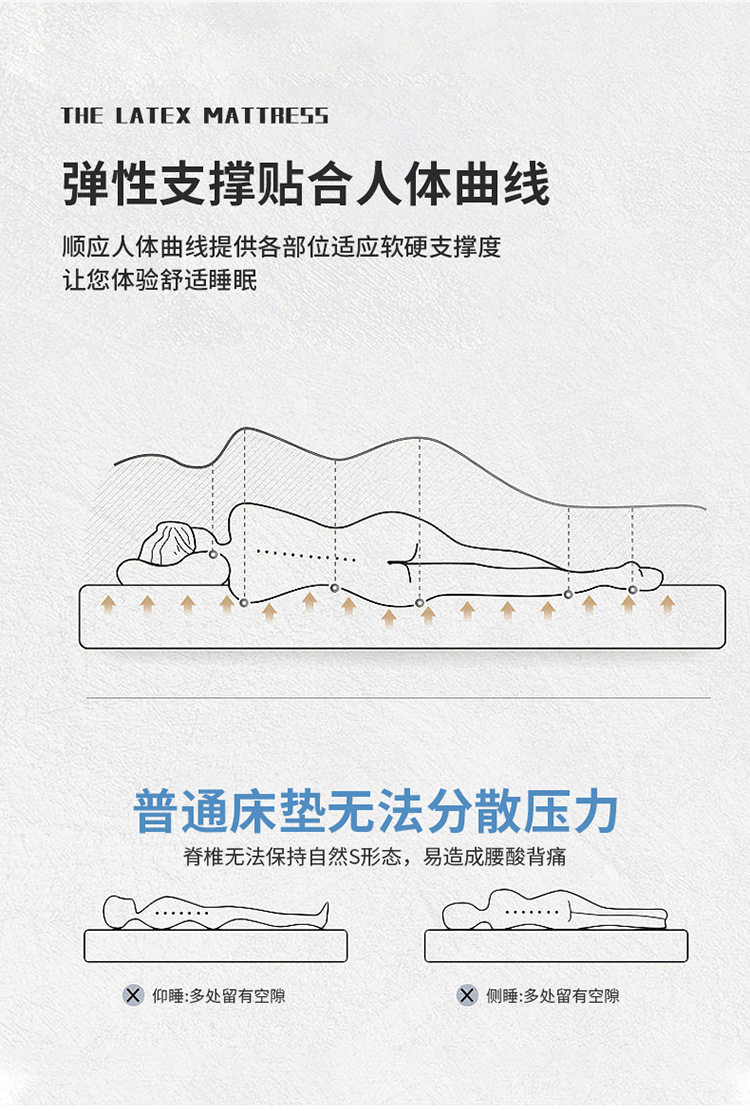 THE LATEX MATTRESS

弹性支撑贴合人体曲线

顺应人体曲线提供各部位适应软硬支撑度
让您体验舒适睡眠

普通床垫无法分散压力

脊椎无法保持自然S形态，易造成腰酸背痛

仰睡:多处留有空隙

侧睡:多处留有空隙