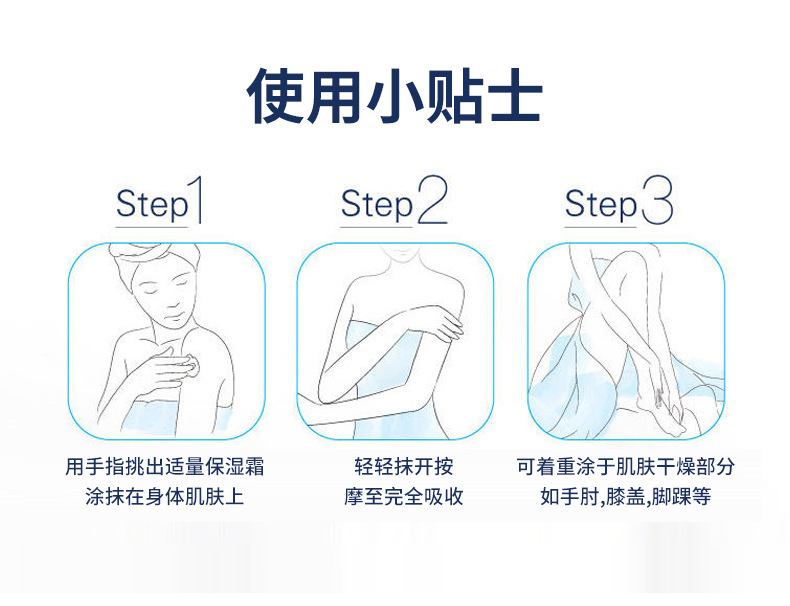 使用小贴士

Step1

用手指挑出适量保湿霜
涂抹在身体肌肤上

Step2

轻轻抹开按
摩至完全吸收

Step3

可着重涂于肌肤干燥部分
如手肘,膝盖,脚踝等