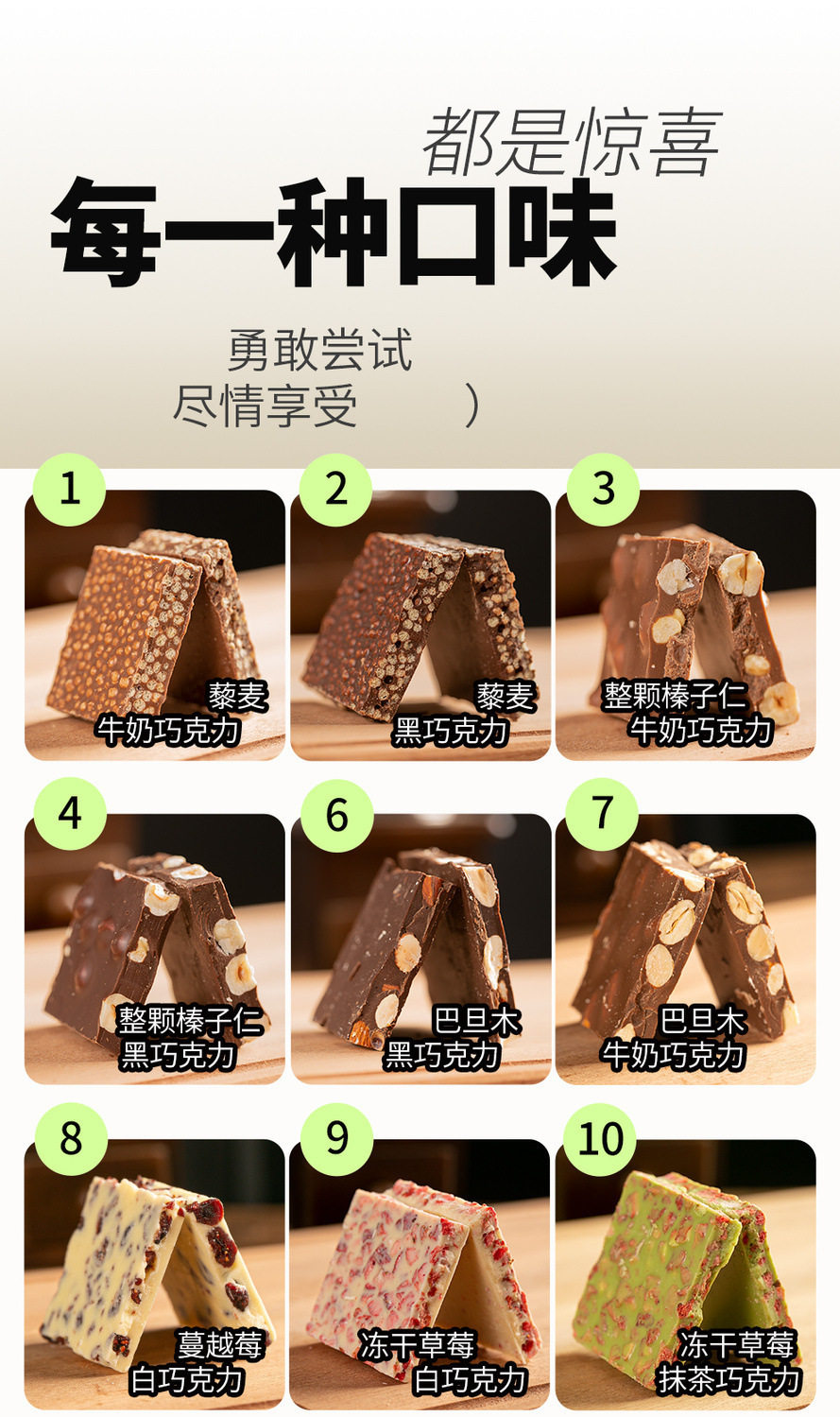 都是惊喜
每一种口味

勇敢尝试
尽情享受 )

1
藜麦
牛奶巧克力

2
藜麦
黑巧克力

3
整颗榛子仁
牛奶巧克力

4
整颗榛子仁
黑巧克力

6
巴旦木
黑巧克力

7
巴旦木
牛奶巧克力

8
蔓越莓
白巧克力

9
冻干草莓
白巧克力

10
冻干草莓
抹茶巧克力