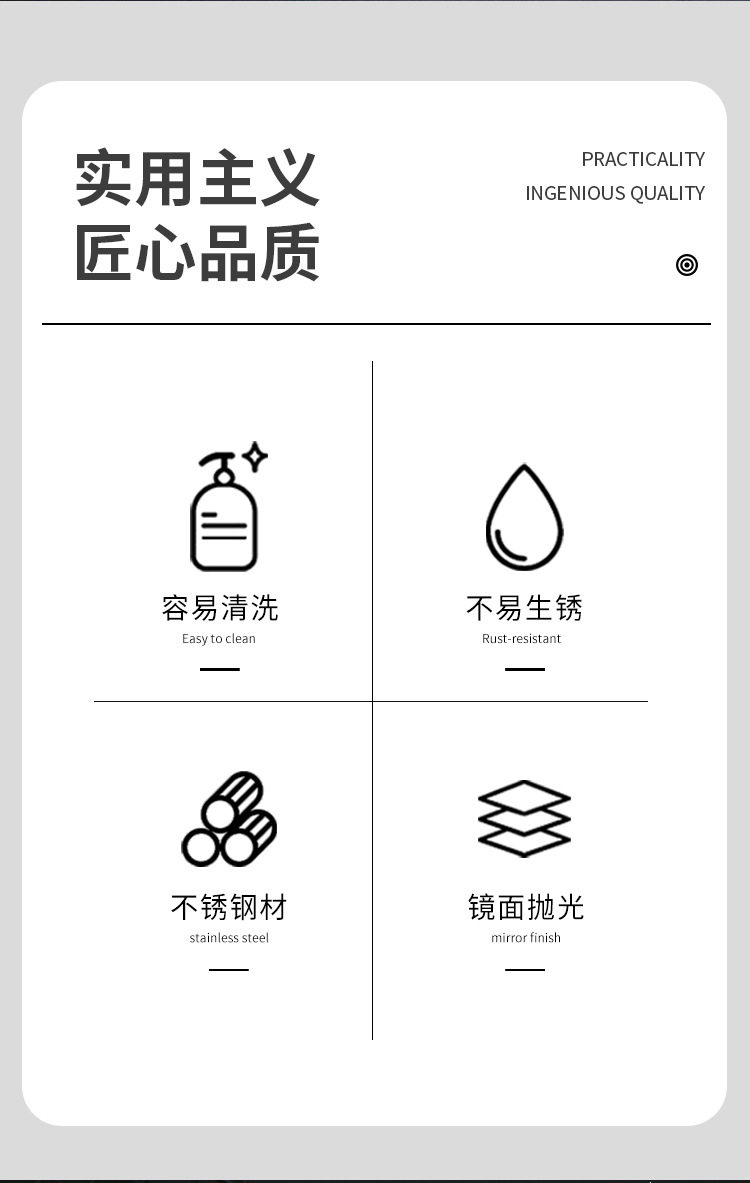 实用主义
匠心品质

PRACTICALITY
INGENIOUS QUALITY

容易清洗
Easy to clean

不易生锈
Rust-resistant

不锈钢材
stainless steel

镜面抛光
mirror finish