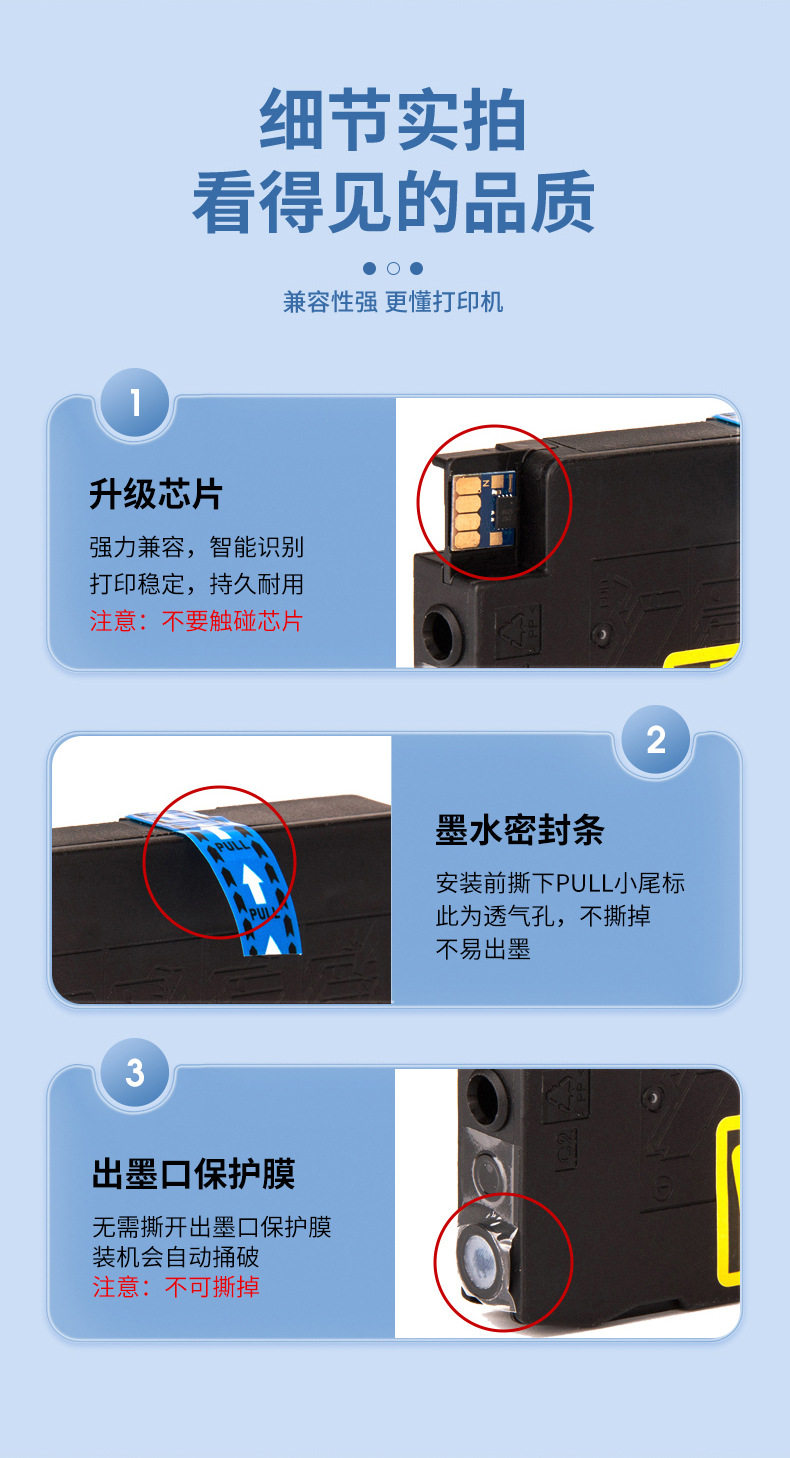 细节实拍
看得见的品质

兼容性强 更懂打印机

1

升级芯片

强力兼容，智能识别
打印稳定，持久耐用
注意：不要触碰芯片

2

PULL

PULL

墨水密封条

安装前撕下PULL小尾标
此为透气孔，不撕掉
不易出墨

3

出墨口保护膜

无需撕开出墨口保护膜
装机会自动捅破
注意：不可撕掉