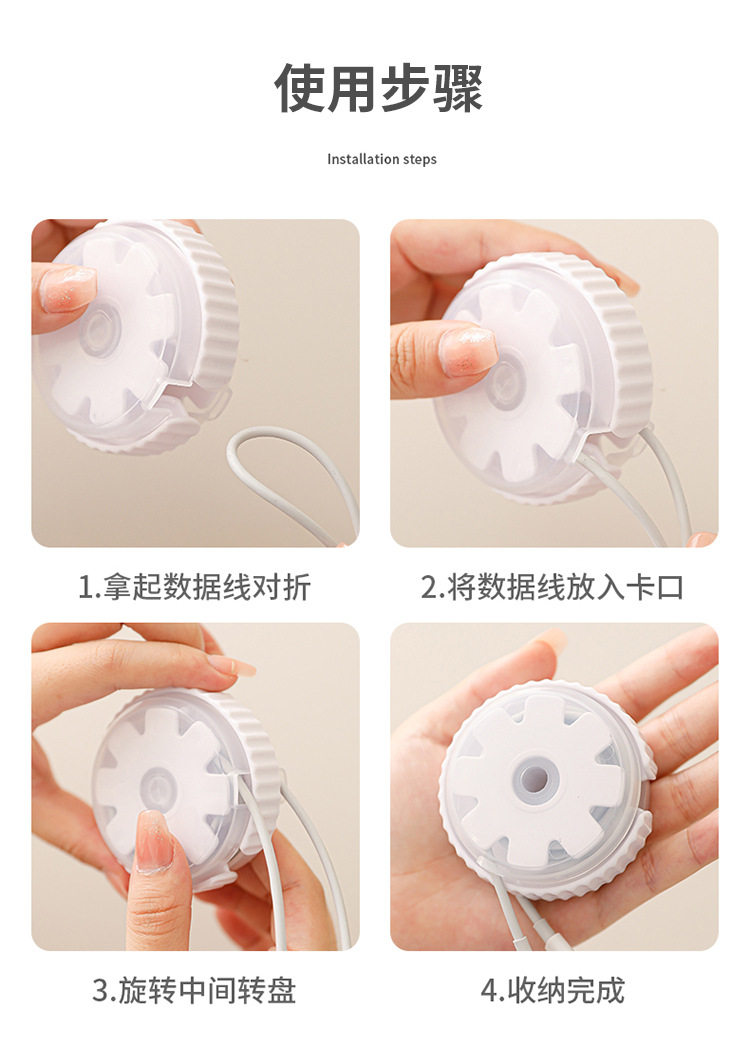 使用步骤

Installation steps

1.拿起数据线对折

2.将数据线放入卡口

3.旋转中间转盘

4.收纳完成