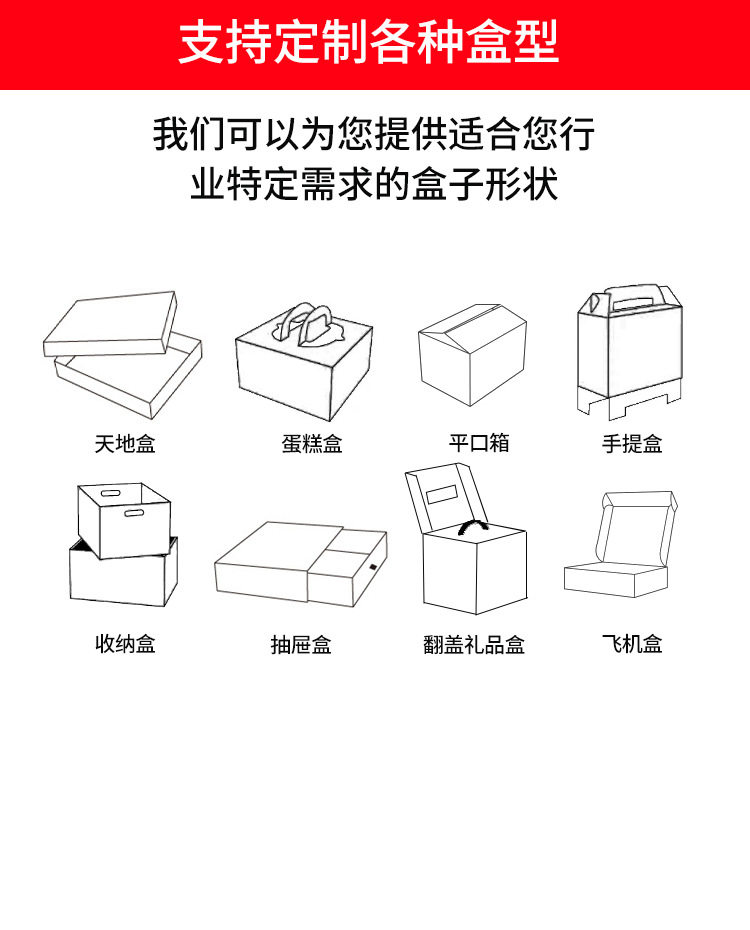 支持定制各种盒型

我们可以为您提供适合您行业特定需求的盒子形状

天地盒

蛋糕盒

平口箱

手提盒

收纳盒

抽屉盒

翻盖礼品盒

飞机盒