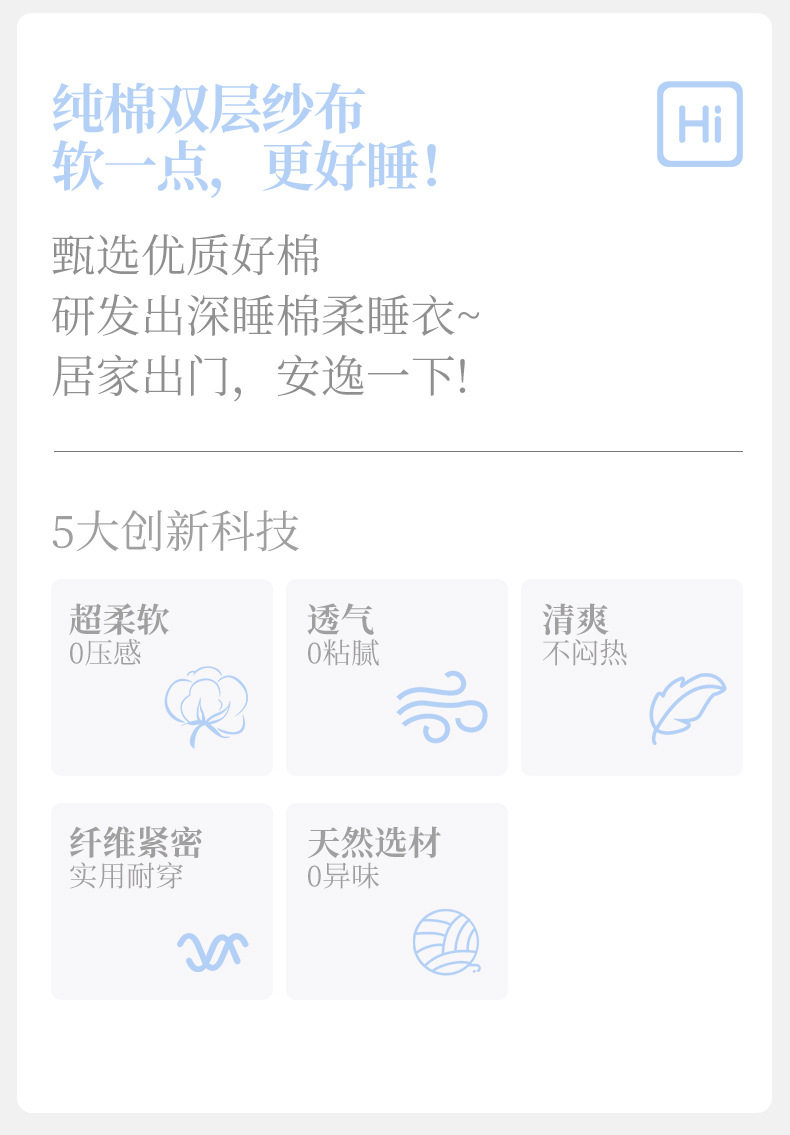 纯棉双层纱布
软一点，更好睡！

Hi

甄选优质好棉
研发出深睡棉柔睡衣~
居家出门，安逸一下!

5大创新科技

超柔软
0压感

透气
0粘腻

清爽
不闷热

纤维紧密
实用耐穿

天然选材
0异味