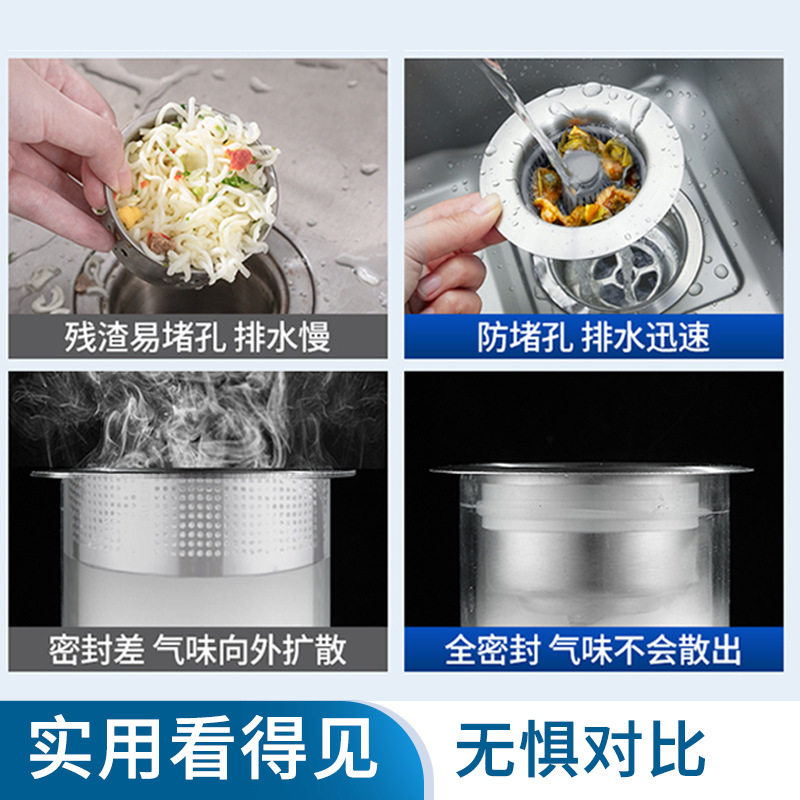 残渣易堵孔 排水慢

防堵孔 排水迅速

密封差 气味向外扩散

全密封 气味不会散出

实用看得见

无惧对比