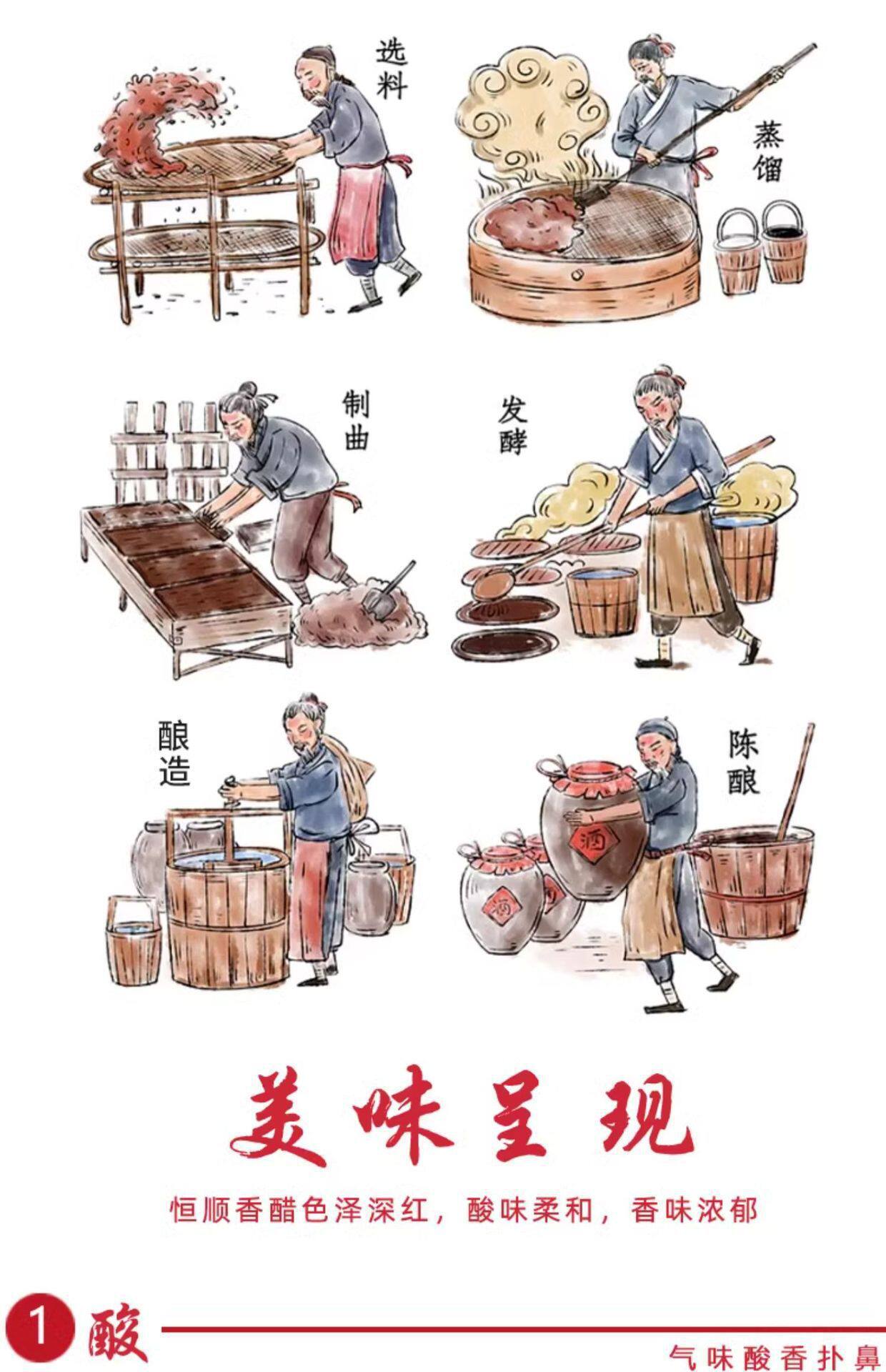 选料

蒸馏

制曲

发酵

酿造

陈酿

酒

酒

美味呈现

恒顺香醋色泽深红，酸味柔和，香味浓郁

1 酸

气味酸香扑鼻