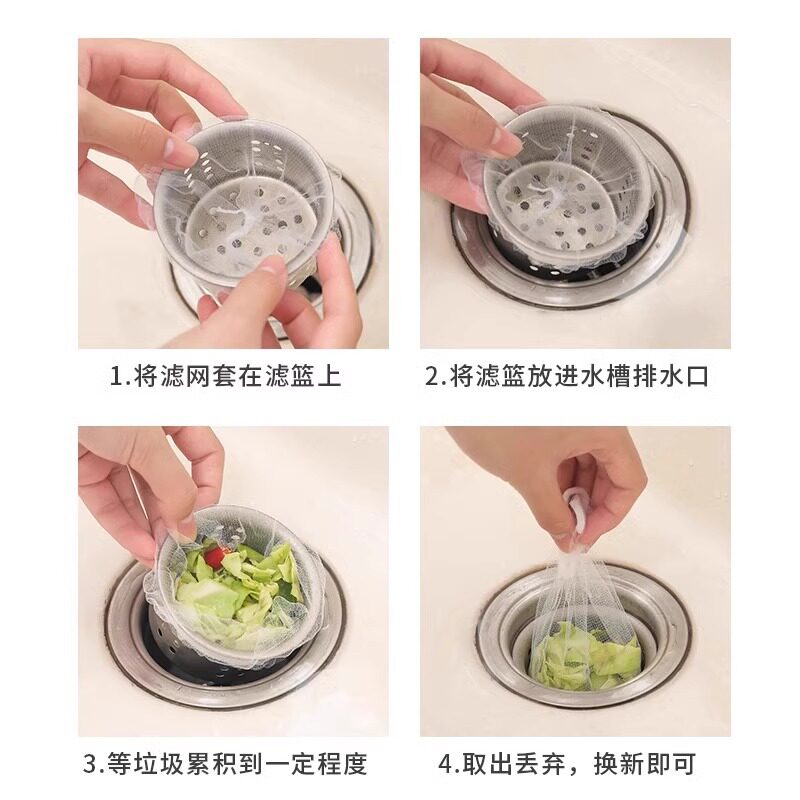 1.将滤网套在滤篮上

2.将滤篮放进水槽排水口

3.等垃圾累积到一定程度

4.取出丢弃，换新即可