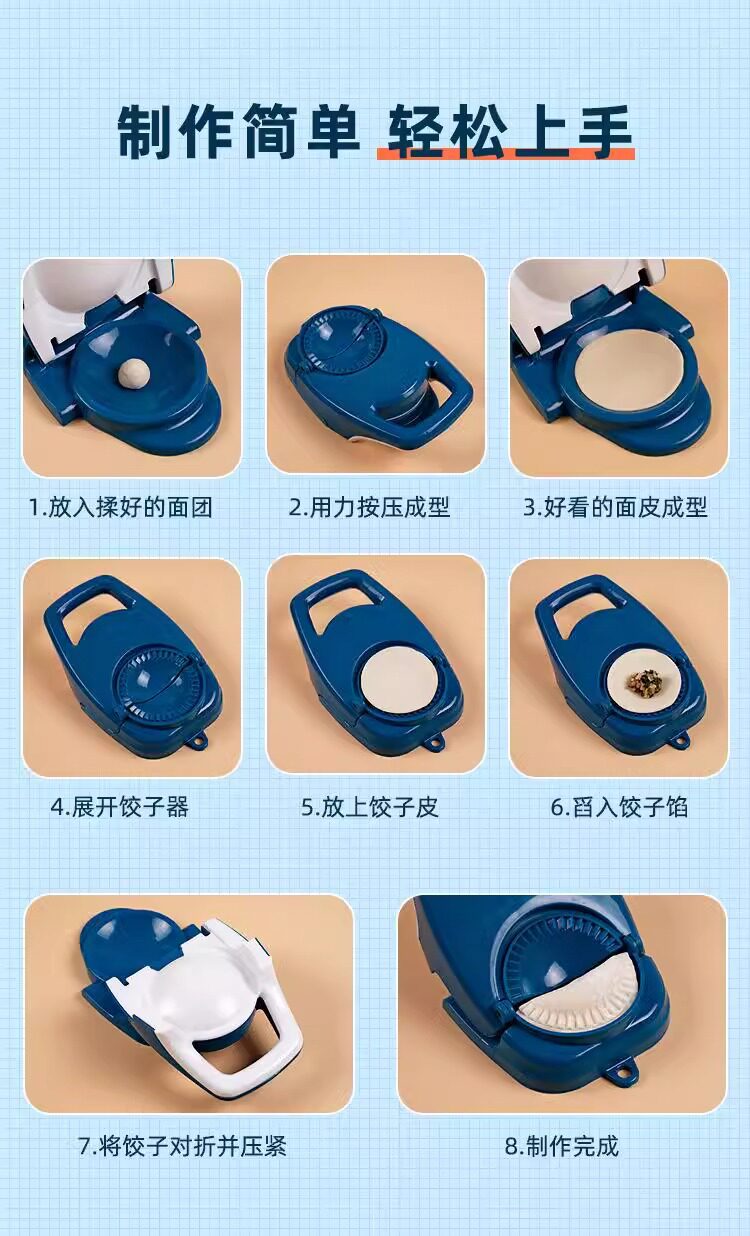 制作简单 轻松上手

1.放入揉好的面团

2.用力按压成型

3.好看的面皮成型

4.展开饺子器

5.放上饺子皮

6.舀入饺子馅

7.将饺子对折并压紧

8.制作完成