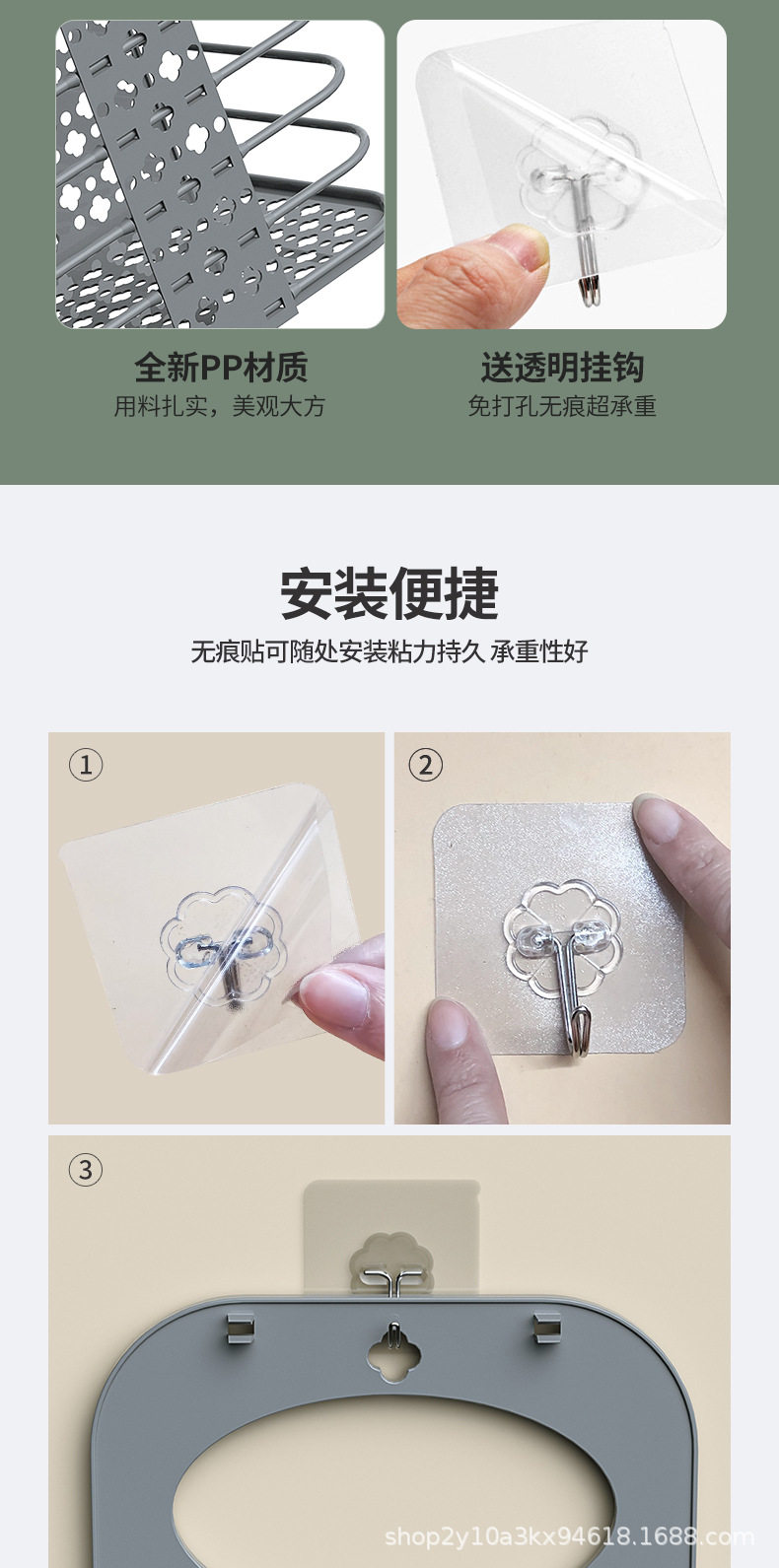 全新PP材质
用料扎实，美观大方

送透明挂钩
免打孔无痕超承重

安装便捷
无痕贴可随处安装粘力持久 承重性好

①

②

③

shop2y10a3kx94618.1688.com