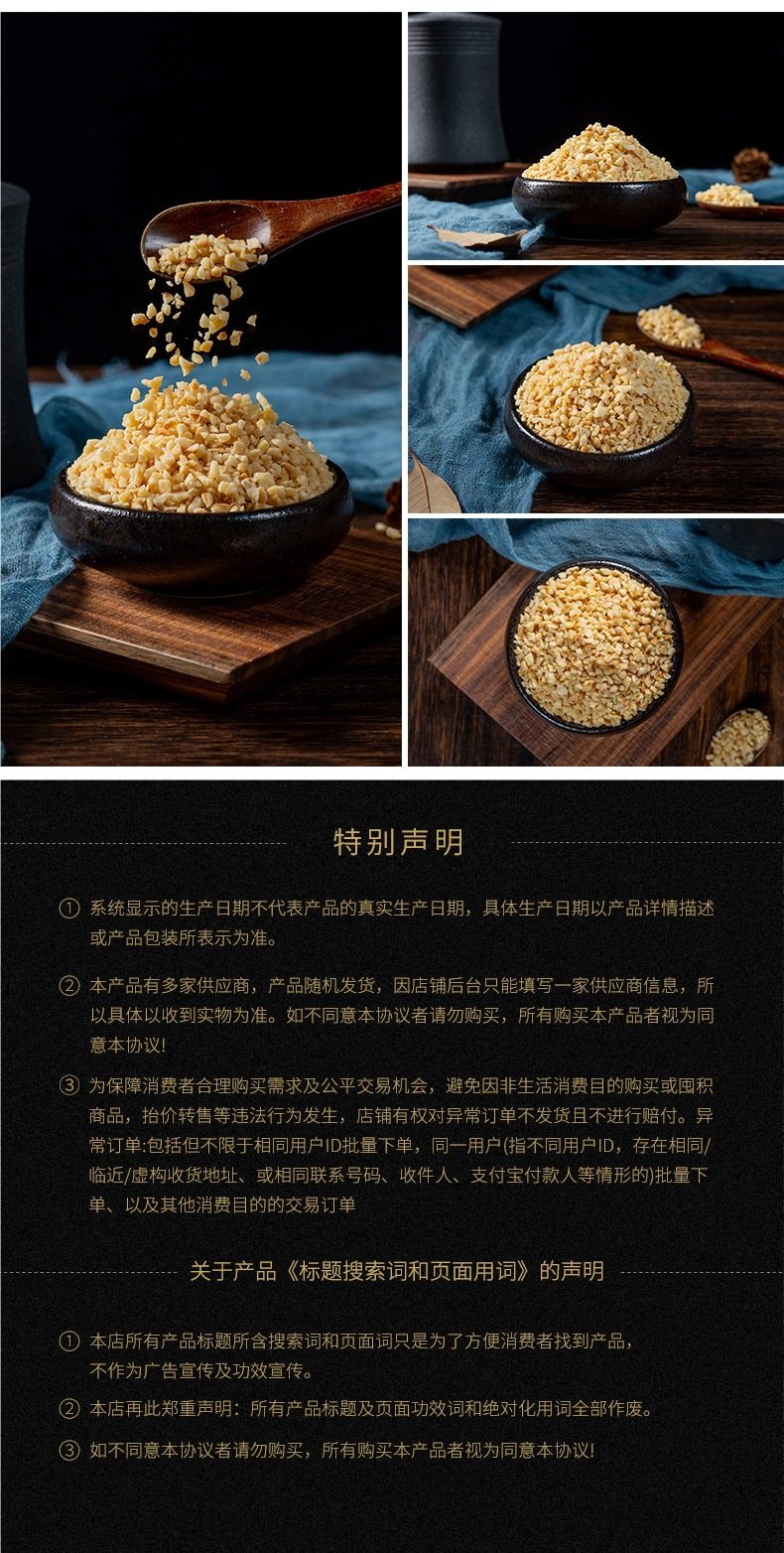 特别声明

① 系统显示的生产日期不代表产品的真实生产日期，具体生产日期以产品详情描述或产品包装所表示为准。

② 本产品有多家供应商，产品随机发货，因店铺后台只能填写一家供应商信息，所以具体以收到实物为准。如不同意本协议者请勿购买，所有购买本产品者视为同意本协议!

③ 为保障消费者合理购买需求及公平交易机会，避免因非生活消费目的购买或囤积商品，抬价转售等违法行为发生，店铺有权对异常订单不发货且不进行赔付。异常订单:包括但不限于相同用户ID批量下单，同一用户(指不同用户ID，存在相同/临近/虚构收货地址、或相同联系号码、收件人、支付宝付款人等情形的)批量下单、以及其他消费目的的交易订单

关于产品《标题搜索词和页面用词》的声明

① 本店所有产品标题所含搜索词和页面词只是为了方便消费者找到产品，不作为广告宣传及功效宣传。

② 本店再此郑重声明：所有产品标题及页面功效词和绝对化用词全部作废。

③ 如不同意本协议者请勿购买，所有购买本产品者视为同意本协议!