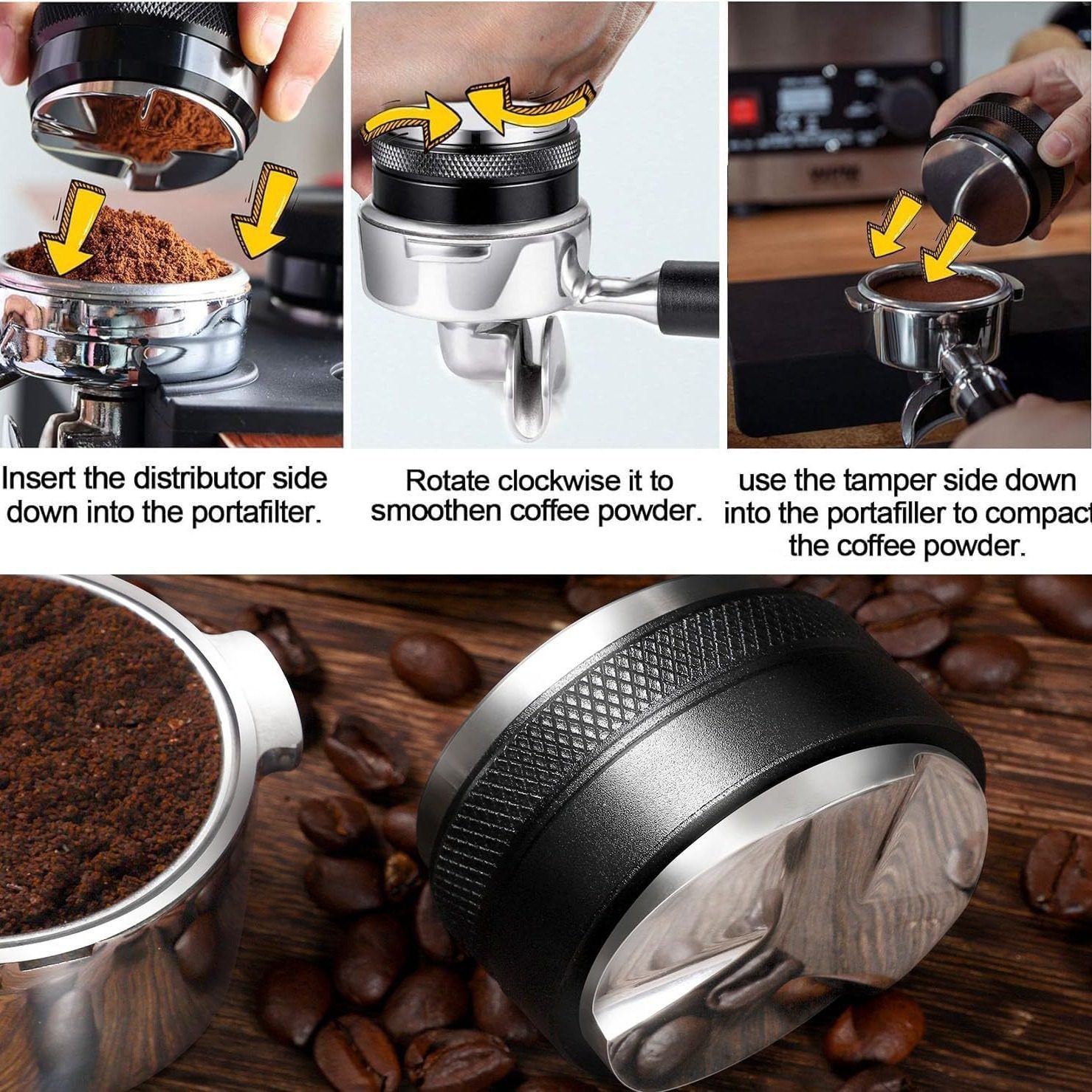 Insert the distributor side down into the portafilter.

Rotate clockwise it to smoothen coffee powder.

use the tamper side down into the portafiller to compact the coffee powder.