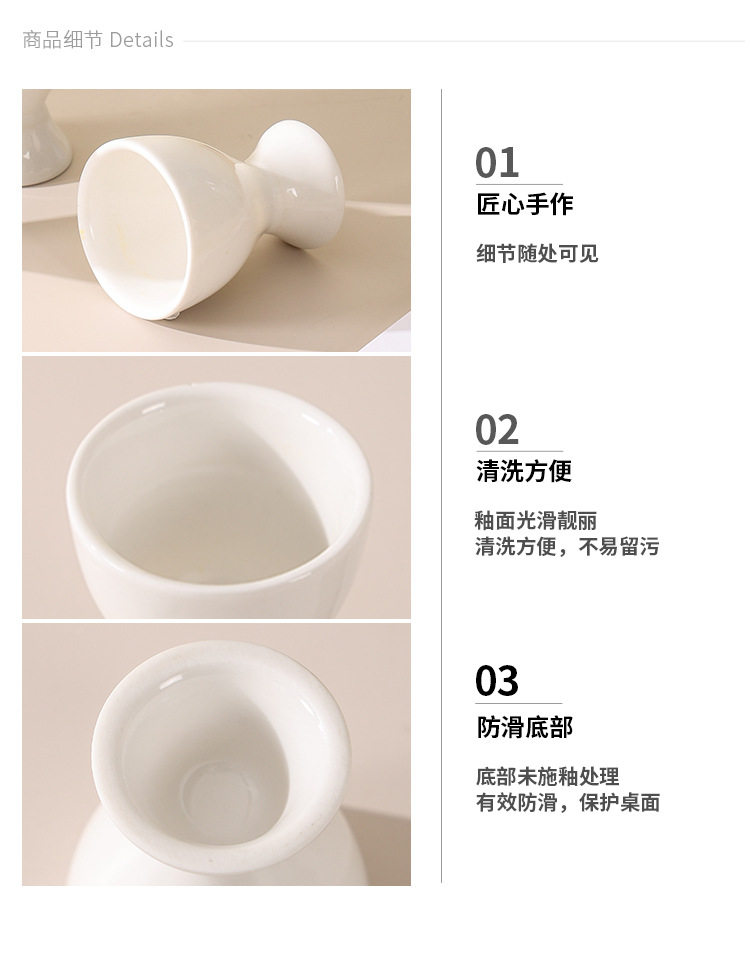 商品细节 Details

01
匠心手作

细节随处可见

02
清洗方便

釉面光滑靓丽
清洗方便，不易留污

03
防滑底部

底部未施釉处理
有效防滑，保护桌面