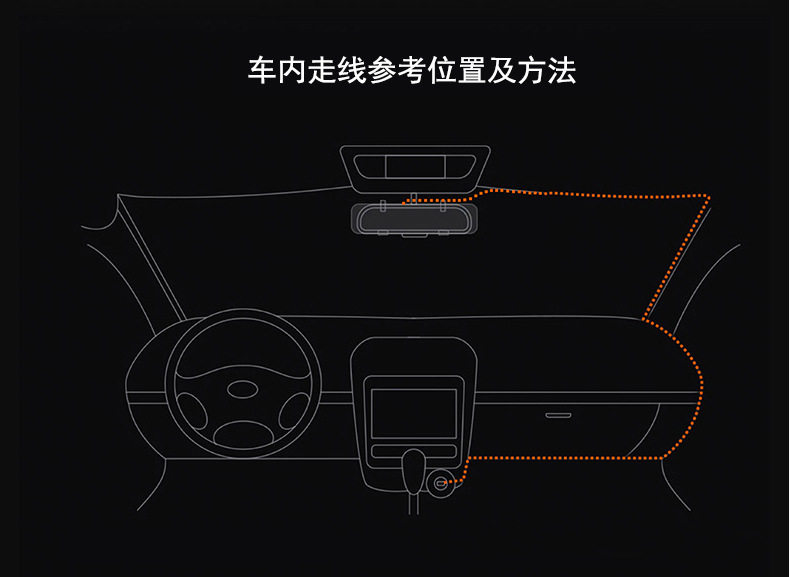 车内走线参考位置及方法