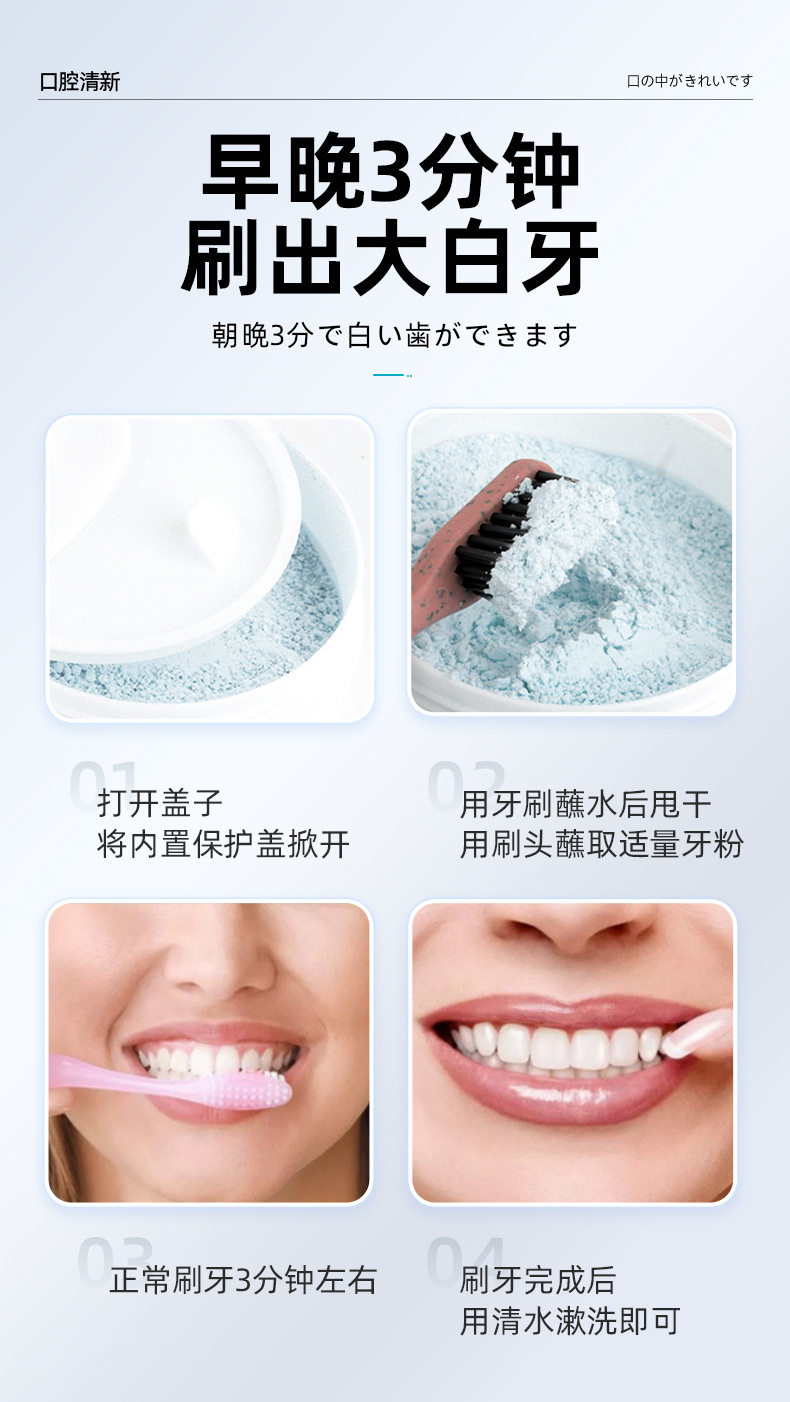 口腔清新

口の中がきれいです

早晚3分钟
刷出大白牙

朝晚3分で白い歯ができます

01
打开盖子
将内置保护盖掀开

02
用牙刷蘸水后甩干
用刷头蘸取适量牙粉

03
正常刷牙3分钟左右

04
刷牙完成后
用清水漱洗即可