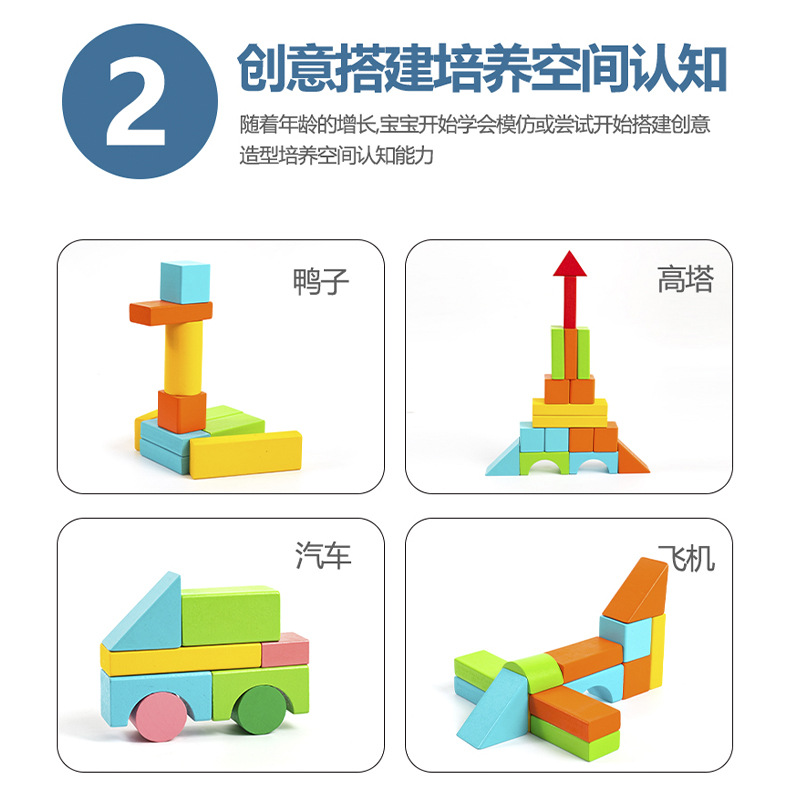 2

创意搭建培养空间认知

随着年龄的增长,宝宝开始学会模仿或尝试开始搭建创意造型培养空间认知能力

鸭子

高塔

汽车

飞机