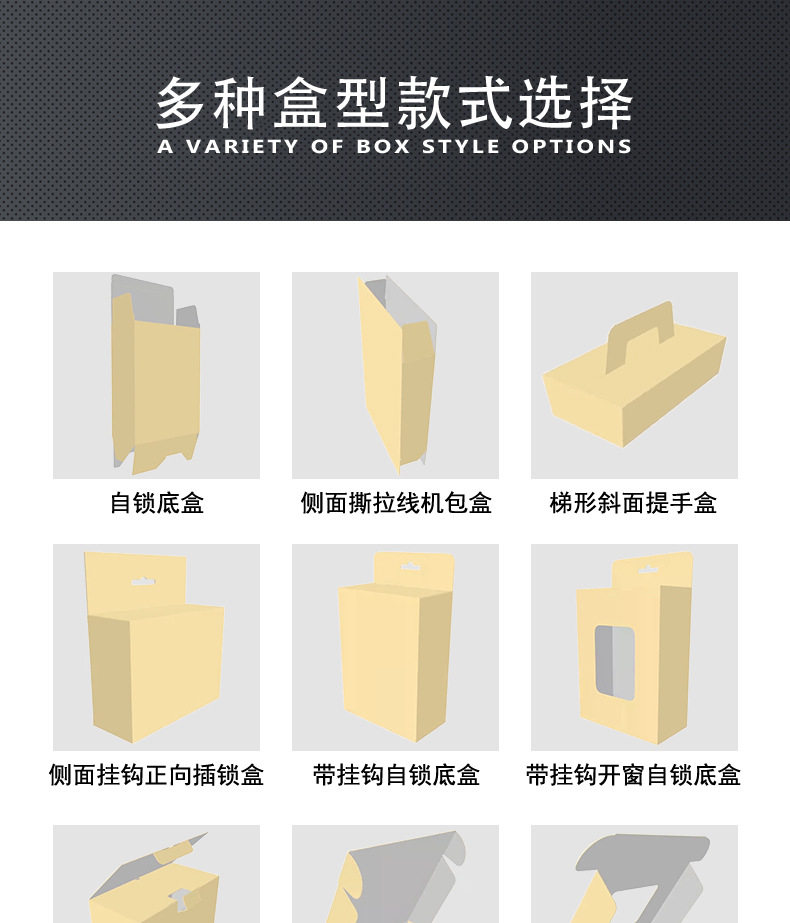 多种盒型款式选择
A VARIETY OF BOX STYLE OPTIONS

自锁底盒

侧面撕拉线机包盒

梯形斜面提手盒

侧面挂钩正向插锁盒

带挂钩自锁底盒

带挂钩开窗自锁底盒