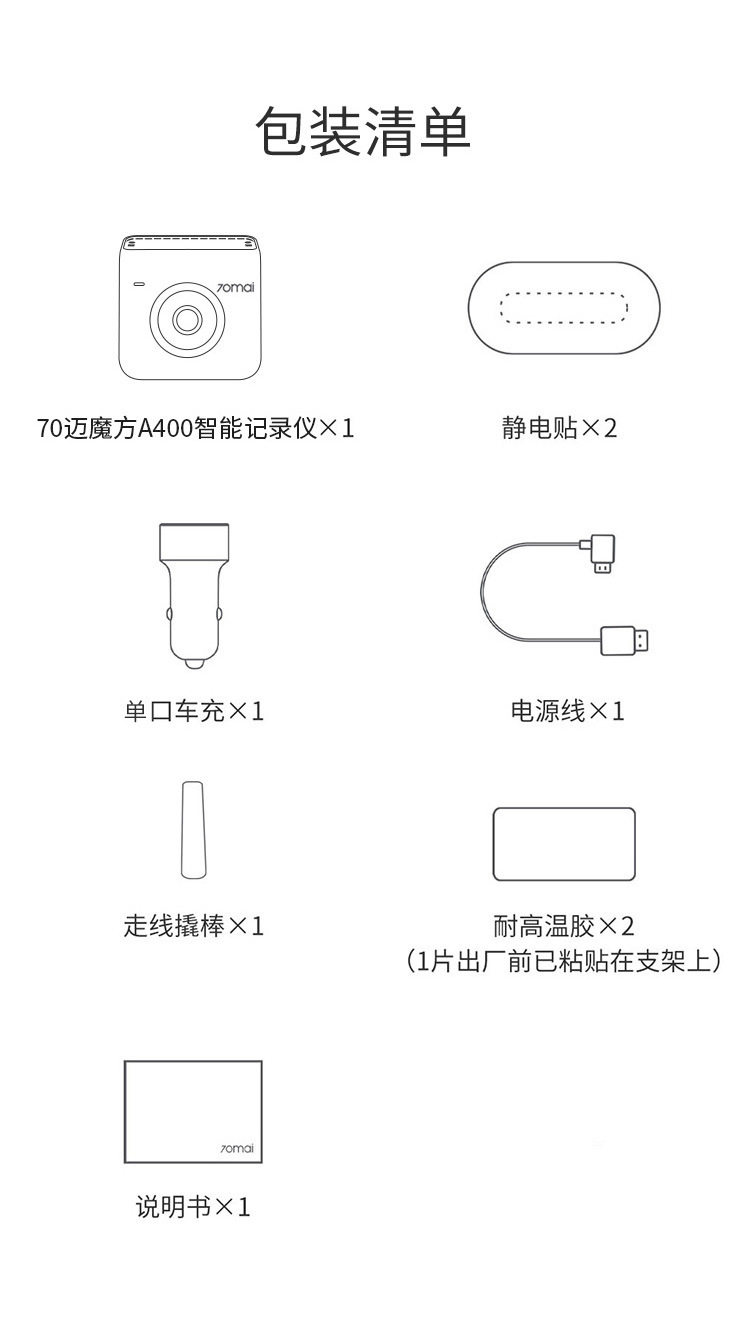 包装清单

70mai

70迈魔方A400智能记录仪×1

静电贴×2

单口车充×1

电源线×1

走线撬棒×1

耐高温胶×2
(1片出厂前已粘贴在支架上)

70mai

说明书×1