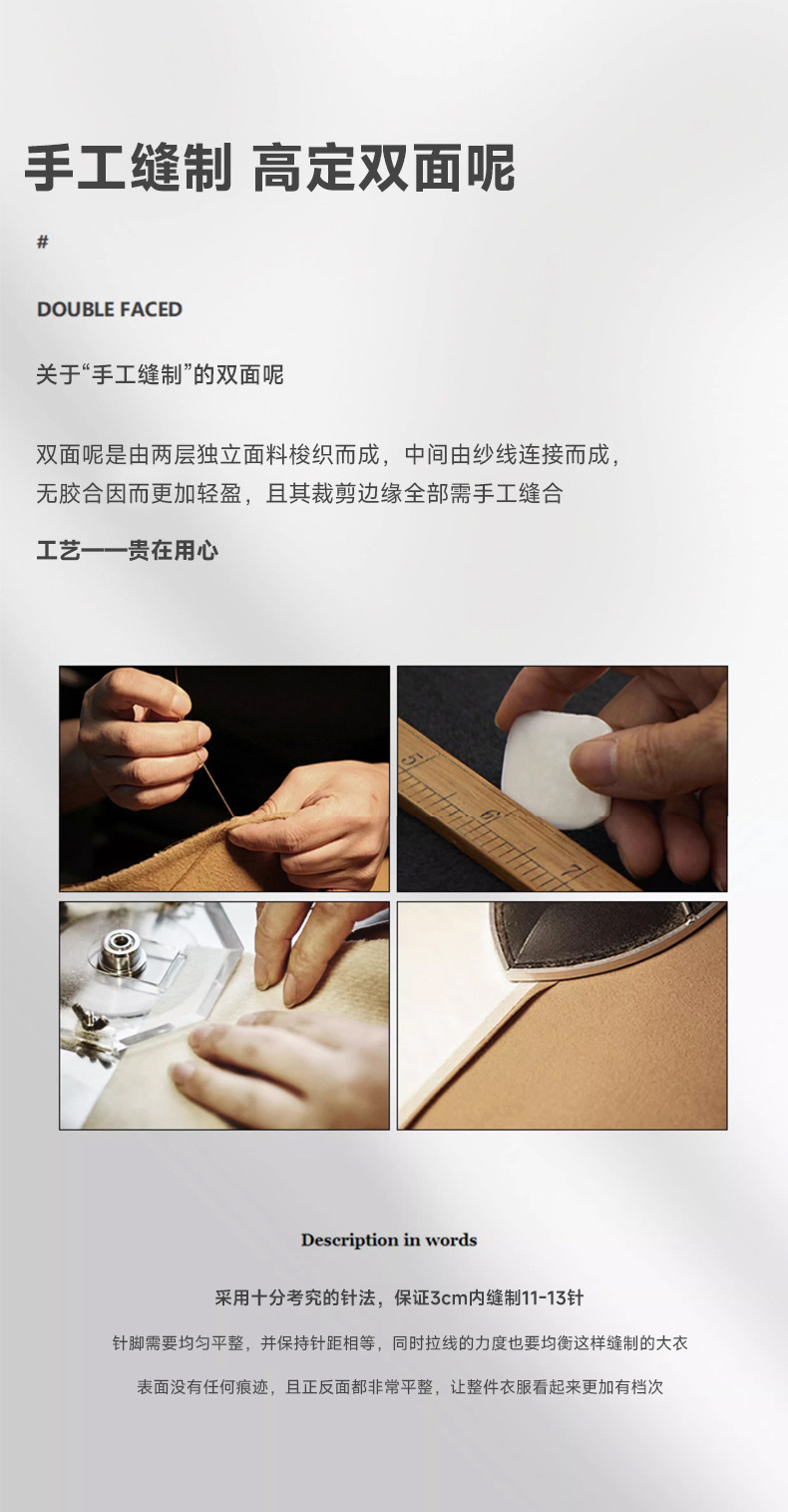 手工缝制 高定双面呢

#

DOUBLE FACED

关于“手工缝制”的双面呢

双面呢是由两层独立面料梭织而成，中间由纱线连接而成，无胶合因而更加轻盈，且其裁剪边缘全部需手工缝合

工艺——贵在用心

5

6

7

Description in words

采用十分考究的针法，保证3cm内缝制11-13针

针脚需要均匀平整，并保持针距相等，同时拉线的力度也要均衡这样缝制的大衣

表面没有任何痕迹，且正反面都非常平整，让整件衣服看起来更加有档次