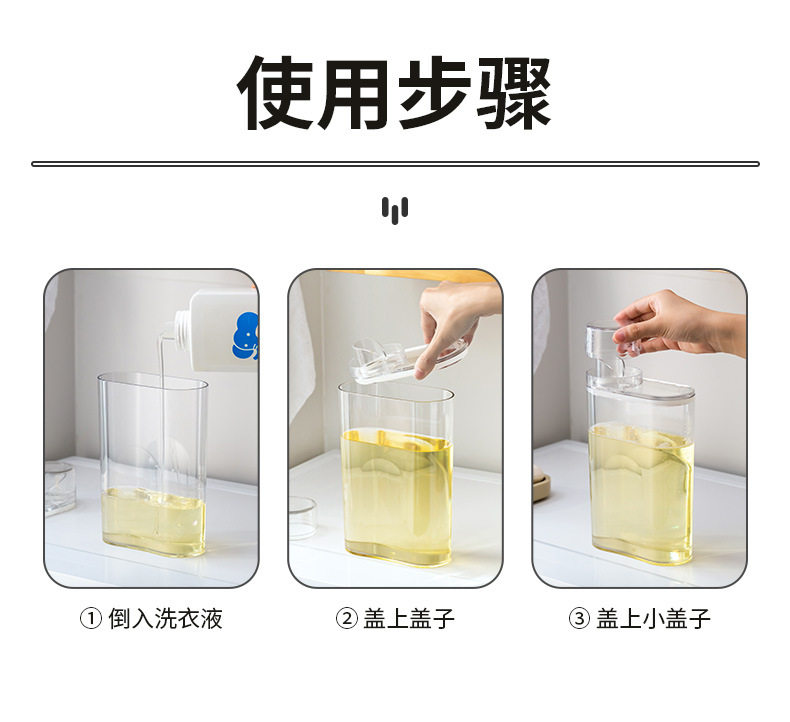 使用步骤

① 倒入洗衣液

② 盖上盖子

③ 盖上小盖子