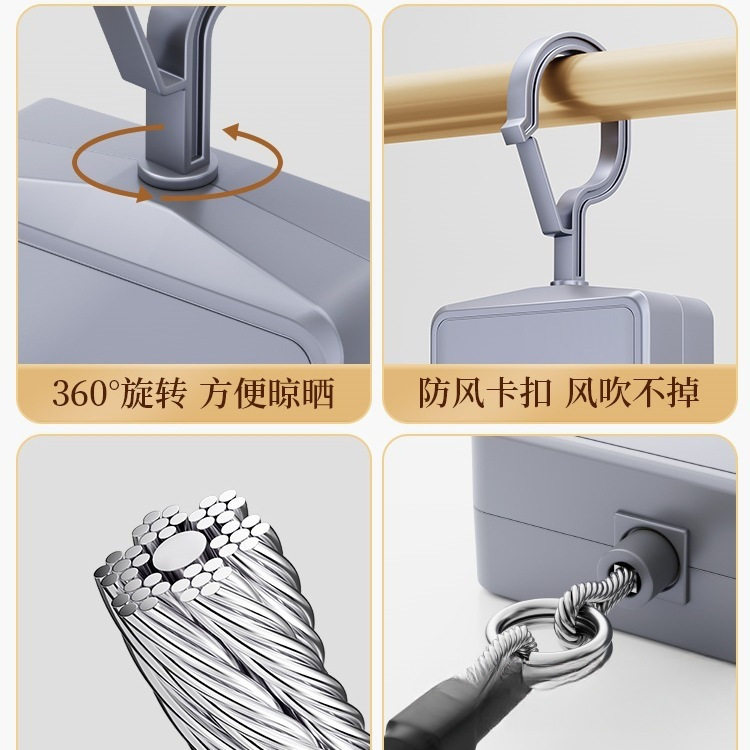 360°旋转 方便晾晒

防风卡扣 风吹不掉