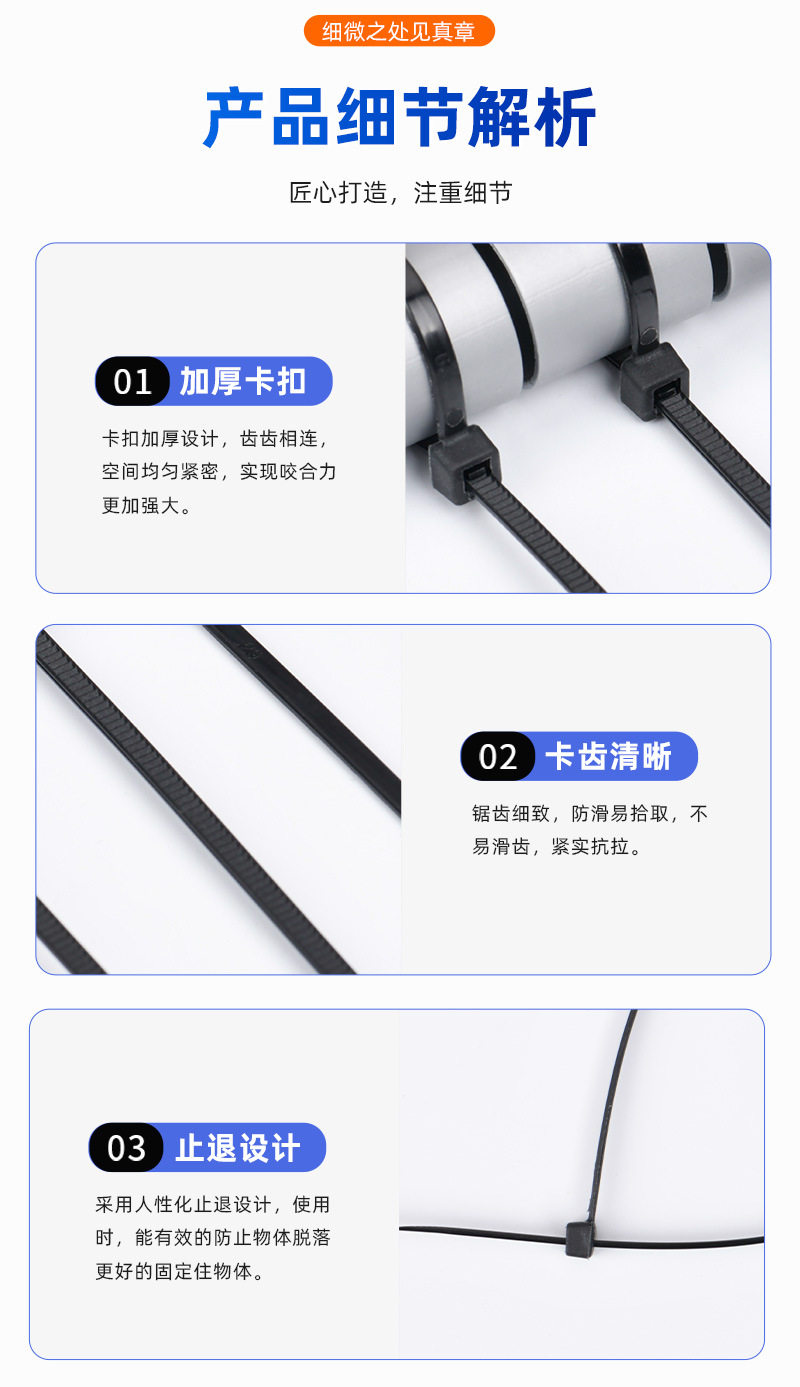 细微之处见真章

产品细节解析

匠心打造，注重细节

01 加厚卡扣

卡扣加厚设计，齿齿相连，空间均匀紧密，实现咬合力更加强大。

02 卡齿清晰

锯齿细致，防滑易拾取，不易滑齿，紧实抗拉。

03 止退设计

采用人性化止退设计，使用时，能有效的防止物体脱落更好的固定住物体。