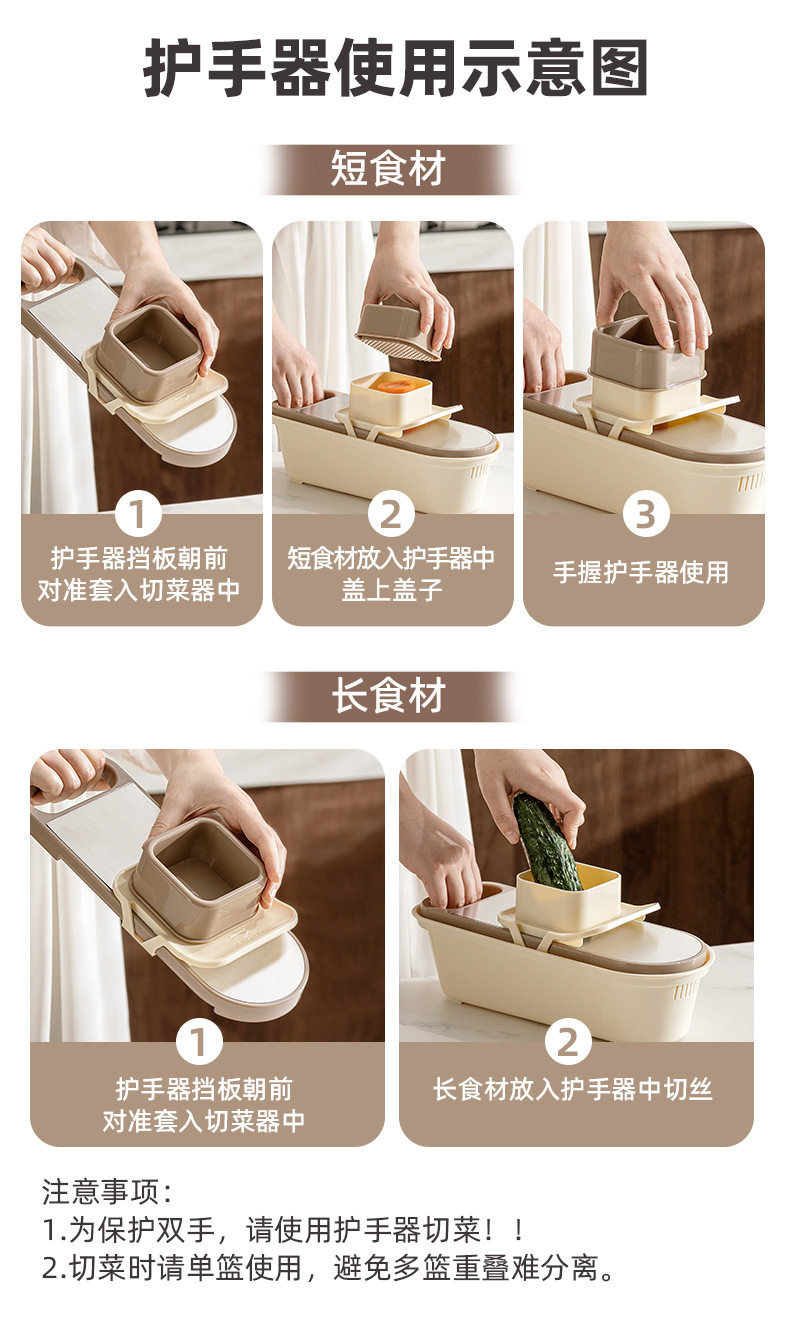 护手器使用示意图

短食材

1
护手器挡板朝前
对准套入切菜器中

2
短食材放入护手器中
盖上盖子

3
手握护手器使用

长食材

1
护手器挡板朝前
对准套入切菜器中

2
长食材放入护手器中切丝

注意事项：
1.为保护双手，请使用护手器切菜！！
2.切菜时请单篮使用，避免多篮重叠难分离。