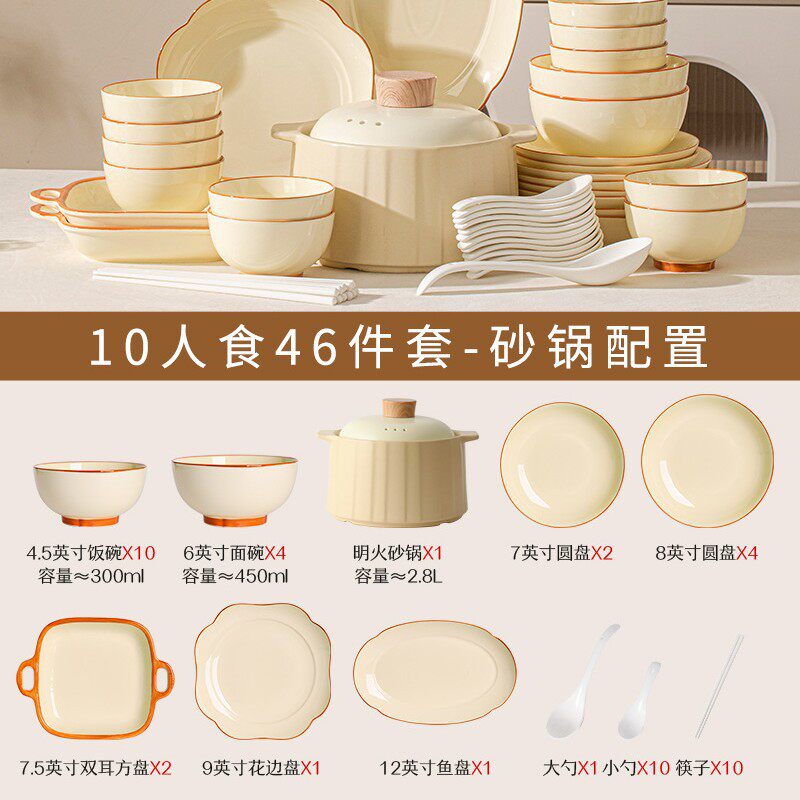 10人食46件套-砂锅配置

4.5英寸饭碗X10
容量≈300ml

6英寸面碗X4
容量≈450ml

明火砂锅X1
容量≈2.8L

7英寸圆盘X2

8英寸圆盘X4

7.5英寸双耳方盘X2

9英寸花边盘X1

12英寸鱼盘X1

大勺X1 小勺X10 筷子X10