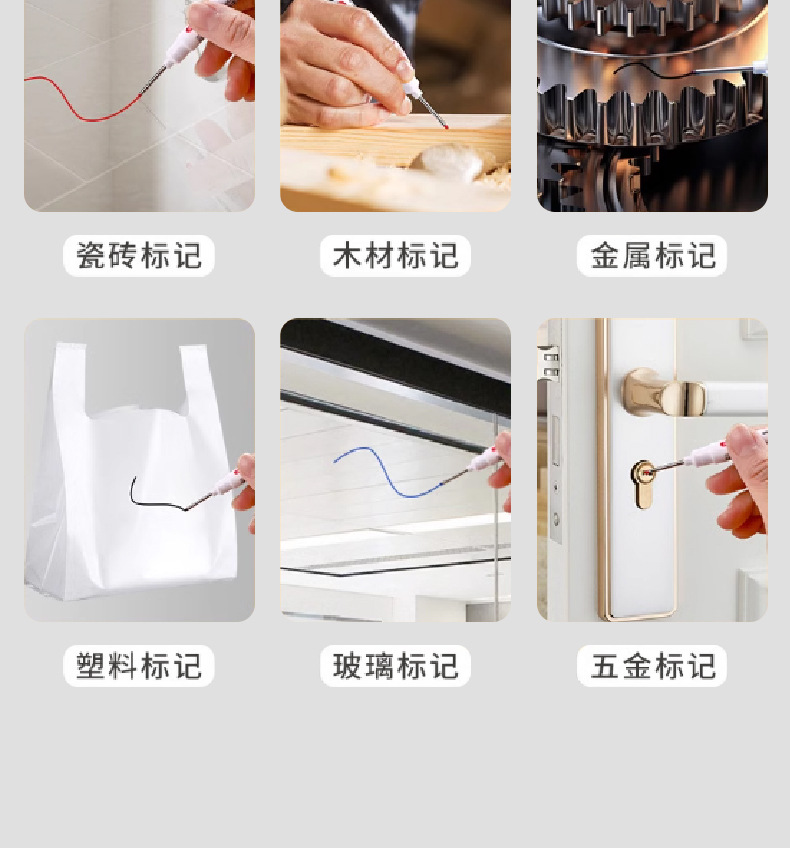 瓷砖标记

木材标记

金属标记

塑料标记

玻璃标记

五金标记