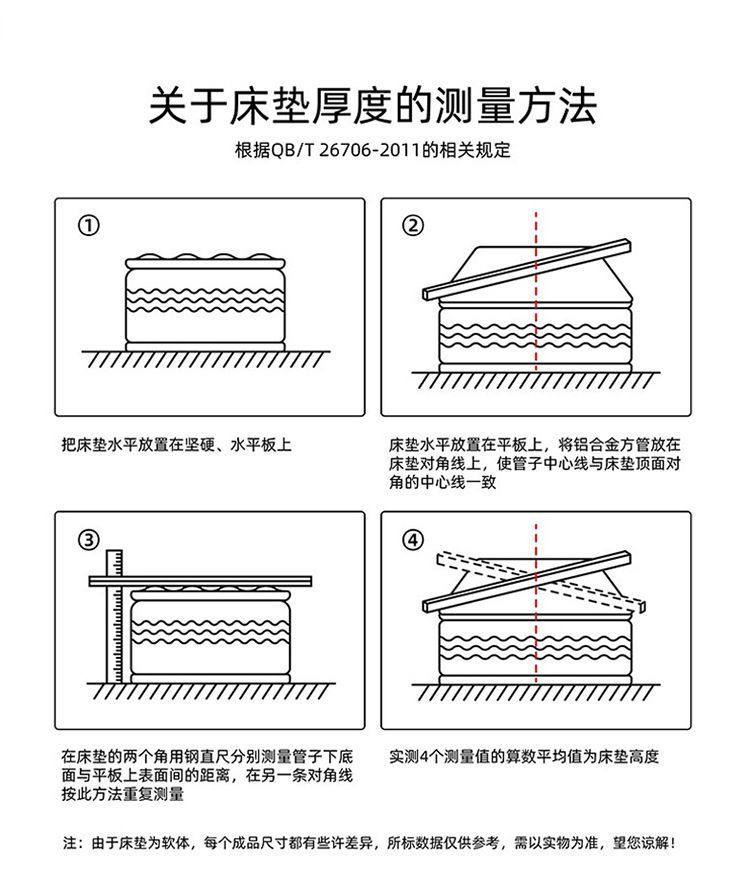 关于床垫厚度的测量方法

根据QB/T 26706-2011的相关规定

①

把床垫水平放置在坚硬、水平板上

②

床垫水平放置在平板上，将铝合金方管放在床垫对角线上，使管子中心线与床垫顶面对角的中心线一致

③

在床垫的两个角用钢直尺分别测量管子下底面与平板上表面间的距离，在另一条对角线按此方法重复测量

④

实测4个测量值的算数平均值为床垫高度

注：由于床垫为软体，每个成品尺寸都有些许差异，所标数据仅供参考，需以实物为准，望您谅解！