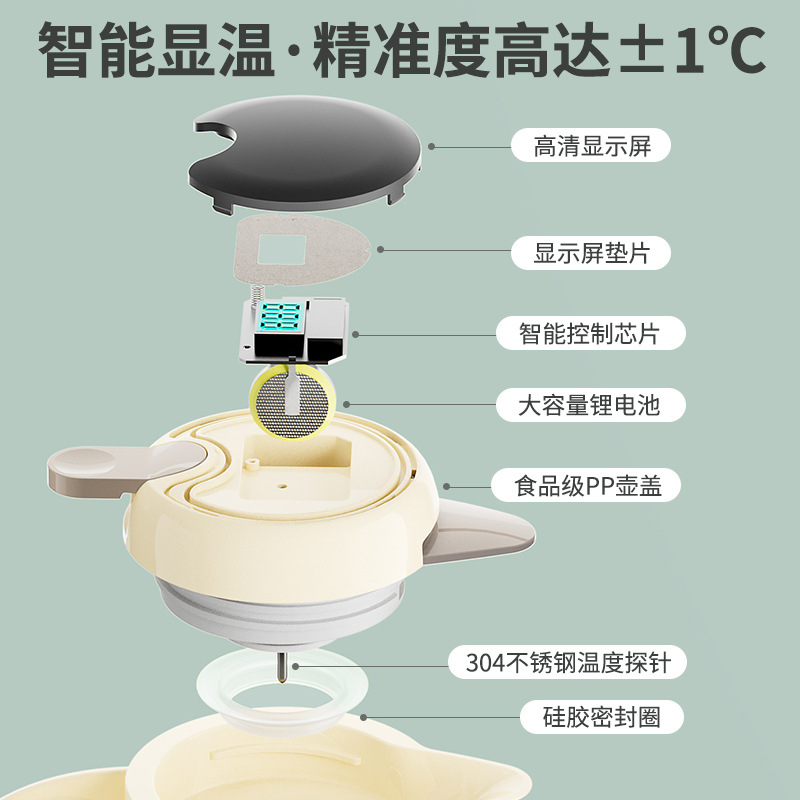 智能显温·精准度高达±1°C

高清显示屏

显示屏垫片

智能控制芯片

大容量锂电池

食品级PP壶盖

304不锈钢温度探针

硅胶密封圈